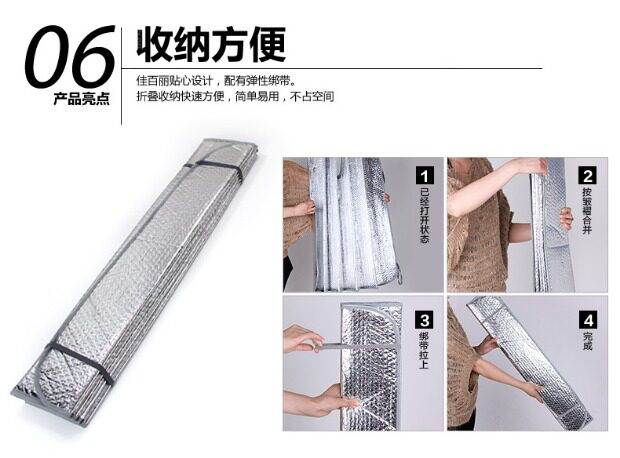 06
产品亮点

收纳方便

佳百丽贴心设计，配有弹性绑带。
折叠收纳快速方便，简单易用，不占空间

1
已经打开状态

2
按皱褶合并

3
绑带拉上

4
完成