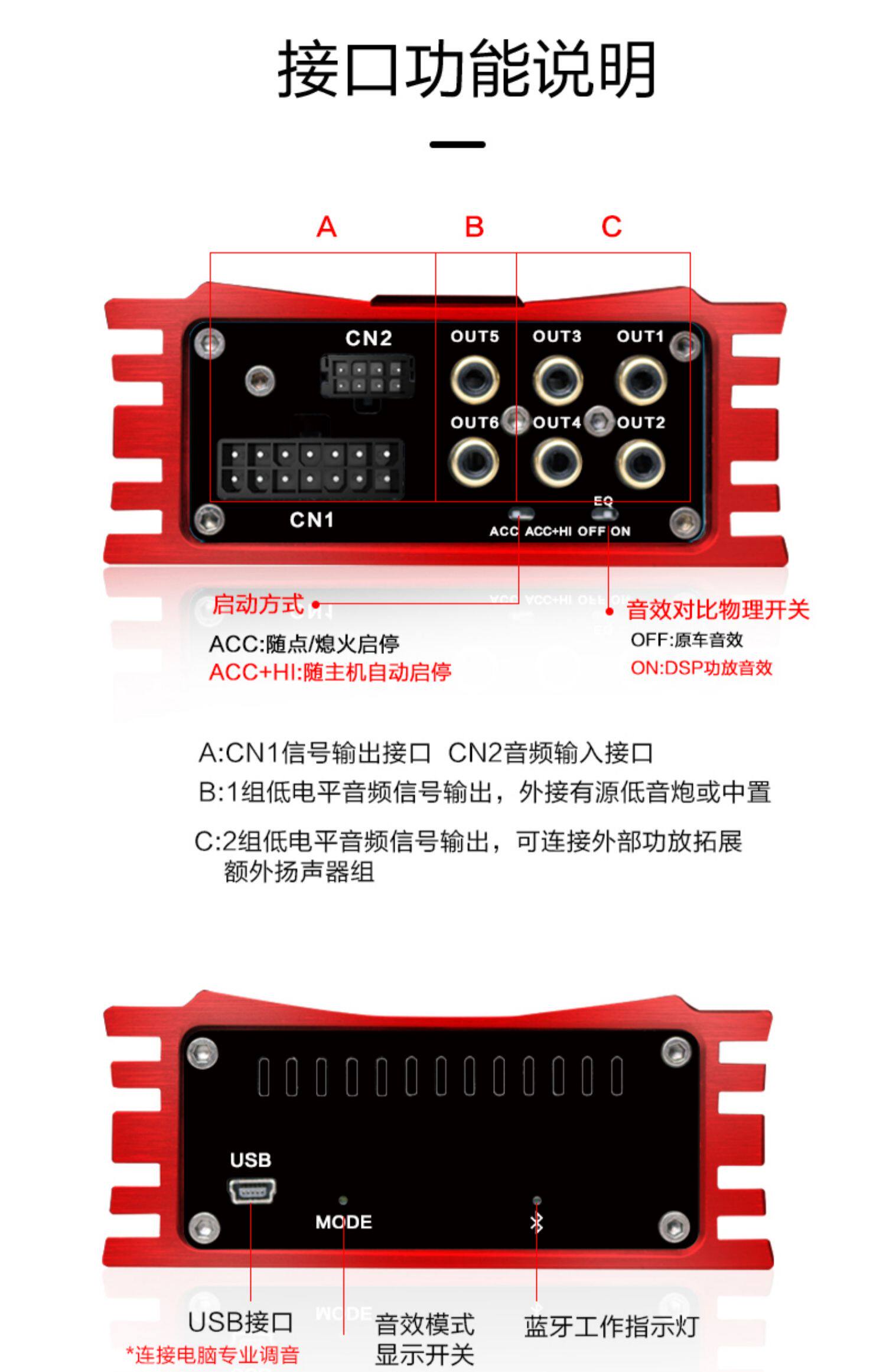 接口功能说明

A B C

CN2
OUT5 OUT3 OUT1
OUT6 OUT4 OUT2
CN1
EQ
ACC ACC+HI OFF ON

启动方式
ACC:随点/熄火启停
ACC+HI:随主机自动启停

音效对比物理开关
OFF:原车音效
ON:DSP功放音效

A:CN1信号输出接口 CN2音频输入接口
B:1组低电平音频信号输出，外接有源低音炮或中置
C:2组低电平音频信号输出，可连接外部功放拓展额外扬声器组

USB
MODE

USB接口
*连接电脑专业调音
音效模式显示开关
蓝牙工作指示灯