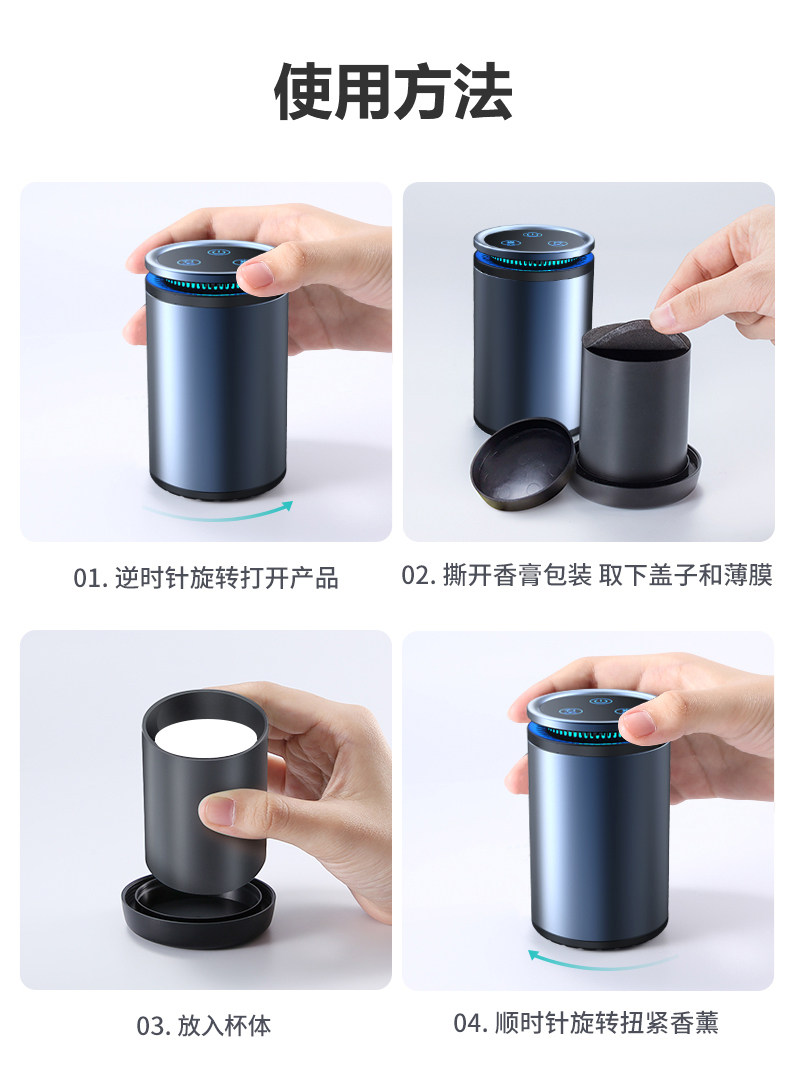 使用方法

01. 逆时针旋转打开产品

02. 撕开香膏包装 取下盖子和薄膜

03. 放入杯体

04. 顺时针旋转扭紧香薰