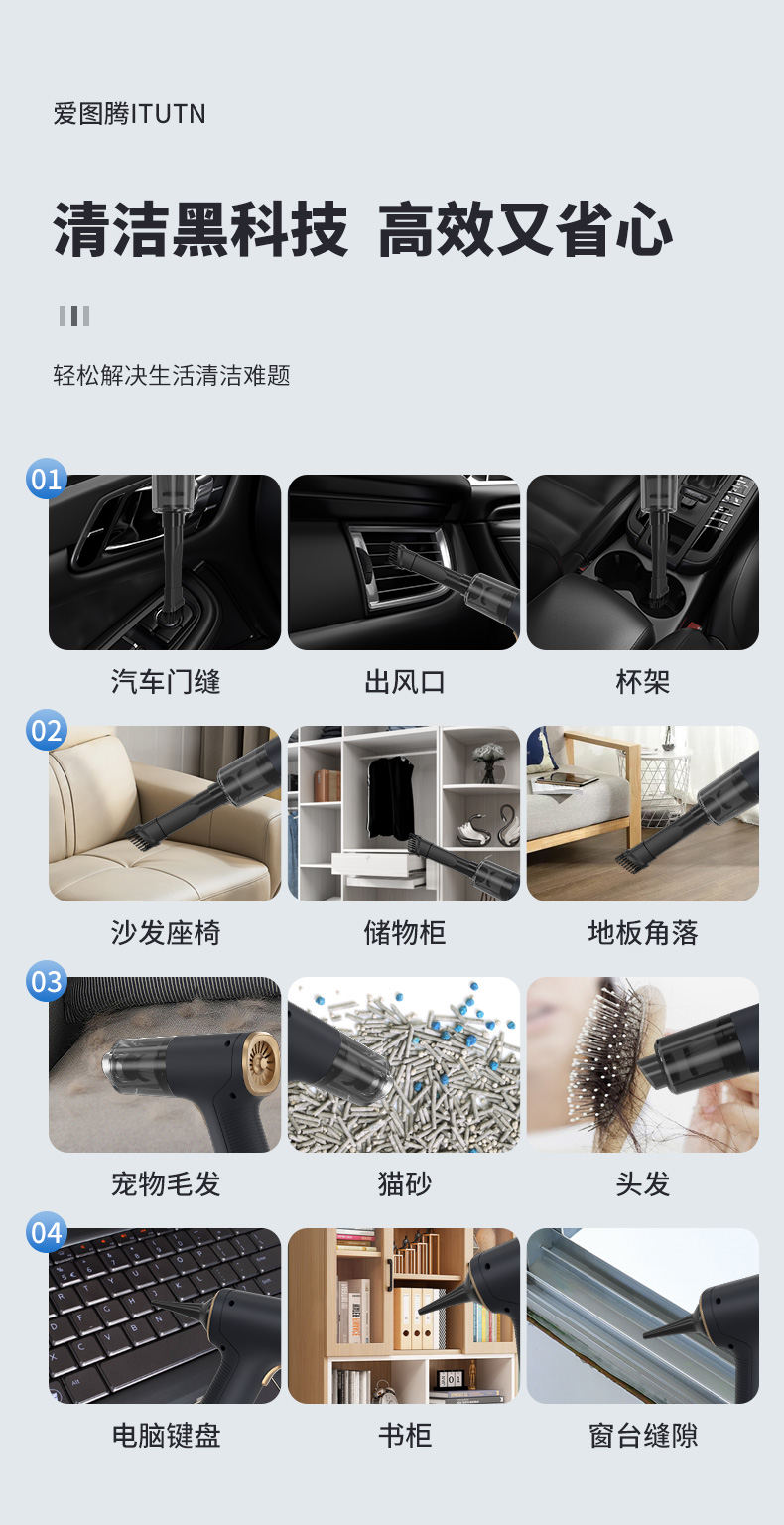 爱图腾ITUTN

清洁黑科技 高效又省心

轻松解决生活清洁难题

01

汽车门缝

出风口

杯架

02

沙发座椅

储物柜

地板角落

03

宠物毛发

猫砂

头发

04

电脑键盘

书柜

窗台缝隙