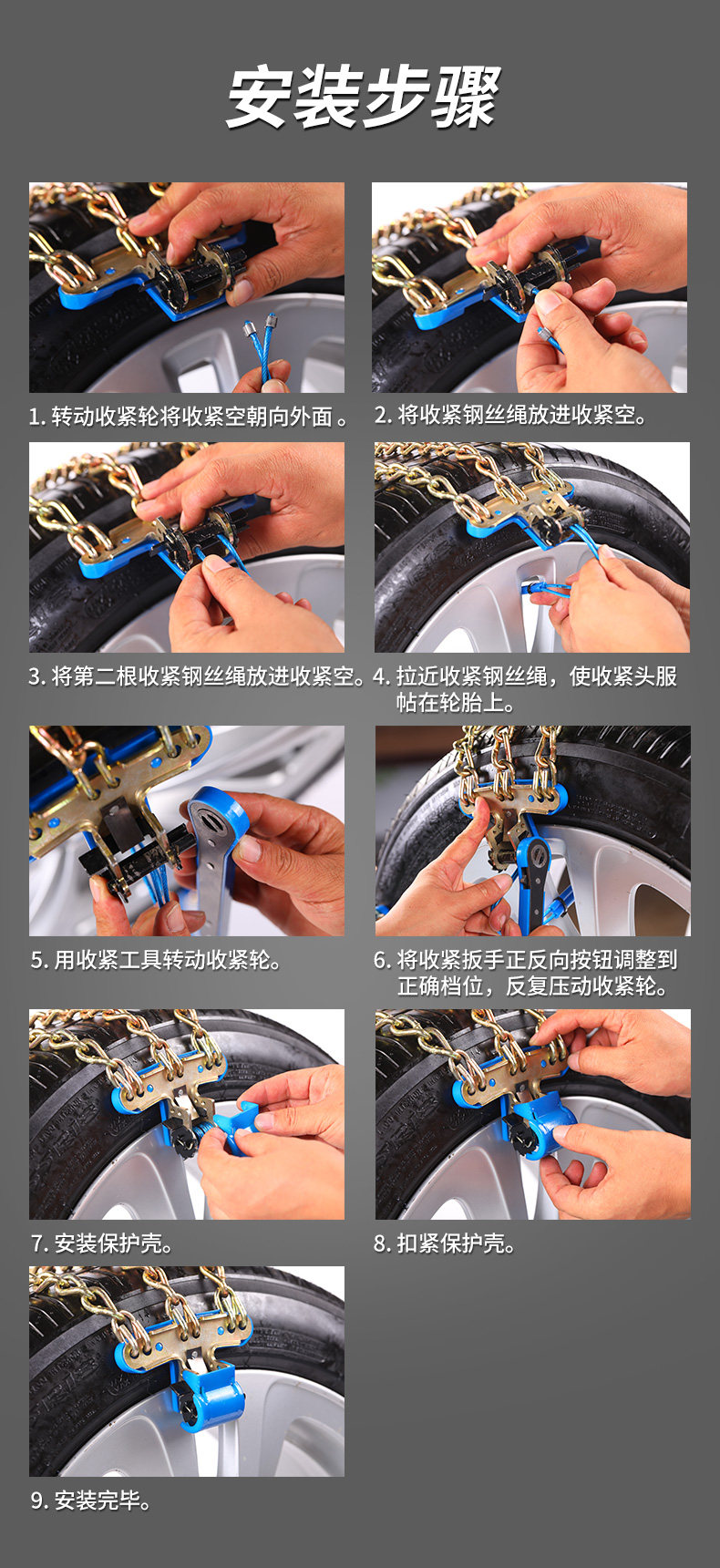 安装步骤

1. 转动收紧轮将收紧空朝向外面 。

2. 将收紧钢丝绳放进收紧空。

3. 将第二根收紧钢丝绳放进收紧空。

4. 拉近收紧钢丝绳，使收紧头服帖在轮胎上。

5. 用收紧工具转动收紧轮。

6. 将收紧扳手正反向按钮调整到正确档位，反复压动收紧轮。

7. 安装保护壳。

8. 扣紧保护壳。

9. 安装完毕。