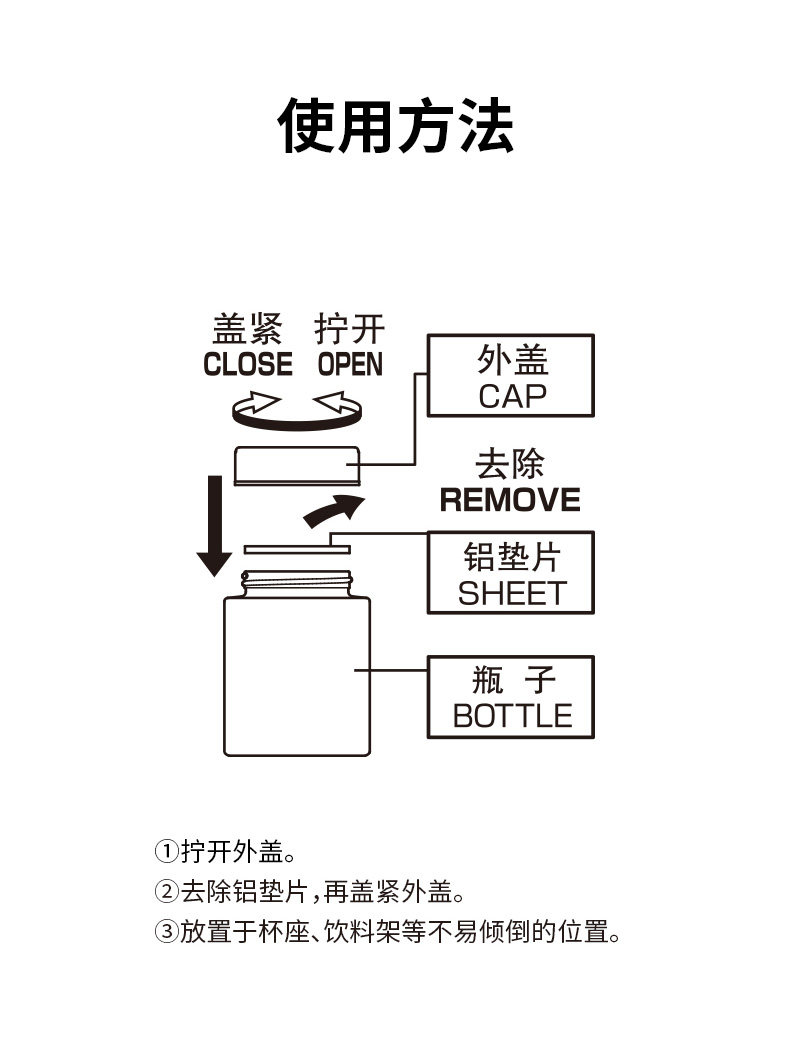 使用方法

盖紧 CLOSE 拧开 OPEN

外盖 CAP

去除 REMOVE

铝垫片 SHEET

瓶 子 BOTTLE

①拧开外盖。
②去除铝垫片，再盖紧外盖。
③放置于杯座、饮料架等不易倾倒的位置。