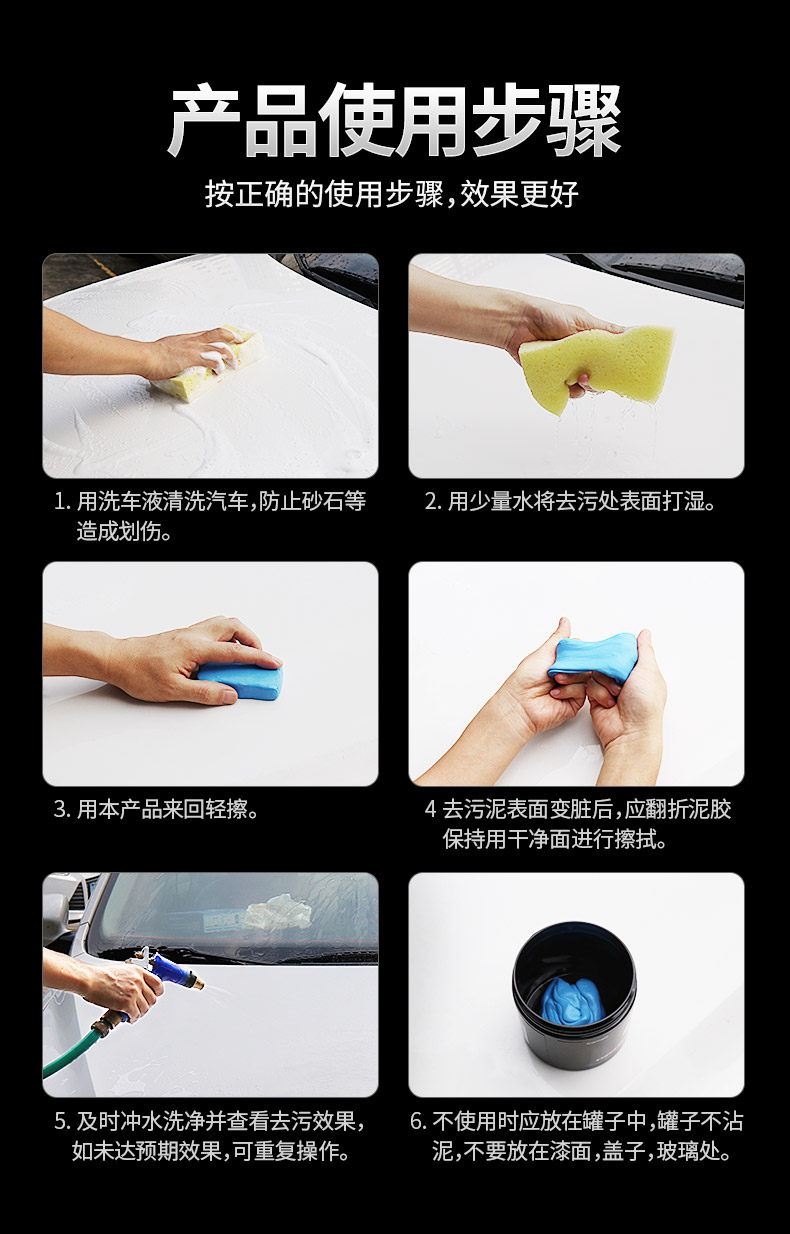 产品使用步骤

按正确的使用步骤,效果更好

1. 用洗车液清洗汽车,防止砂石等造成划伤。

2. 用少量水将去污处表面打湿。

3. 用本产品来回轻擦。

4 去污泥表面变脏后,应翻折泥胶保持用干净面进行擦拭。

5. 及时冲水洗净并查看去污效果,如未达预期效果,可重复操作。

6. 不使用时应放在罐子中,罐子不沾泥,不要放在漆面,盖子,玻璃处。