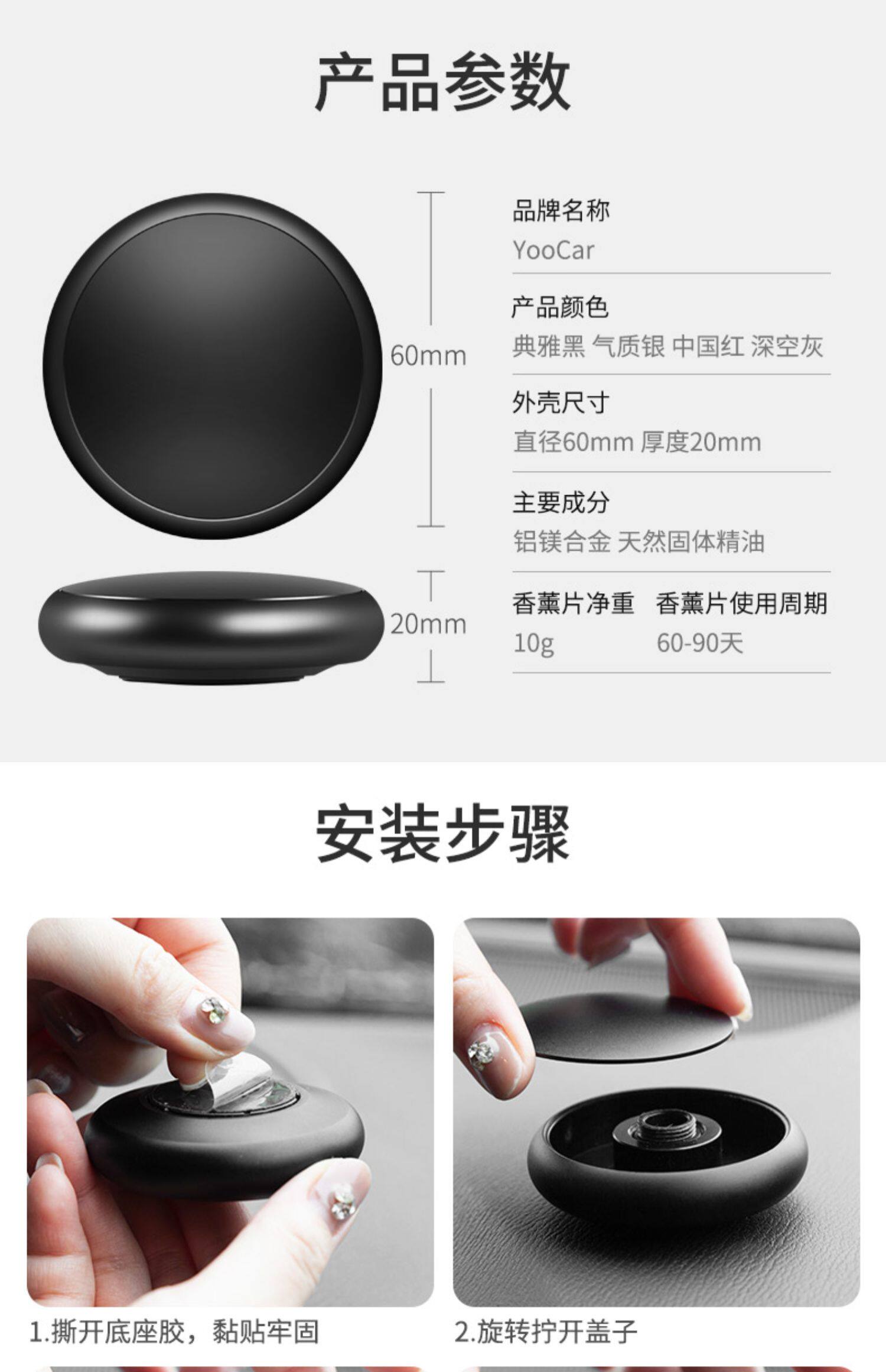 产品参数

60mm

20mm

品牌名称
YooCar

产品颜色
典雅黑 气质银 中国红 深空灰

外壳尺寸
直径60mm 厚度20mm

主要成分
铝镁合金 天然固体精油

香薰片净重
10g

香薰片使用周期
60-90天

安装步骤

1.撕开底座胶，黏贴牢固

2.旋转拧开盖子