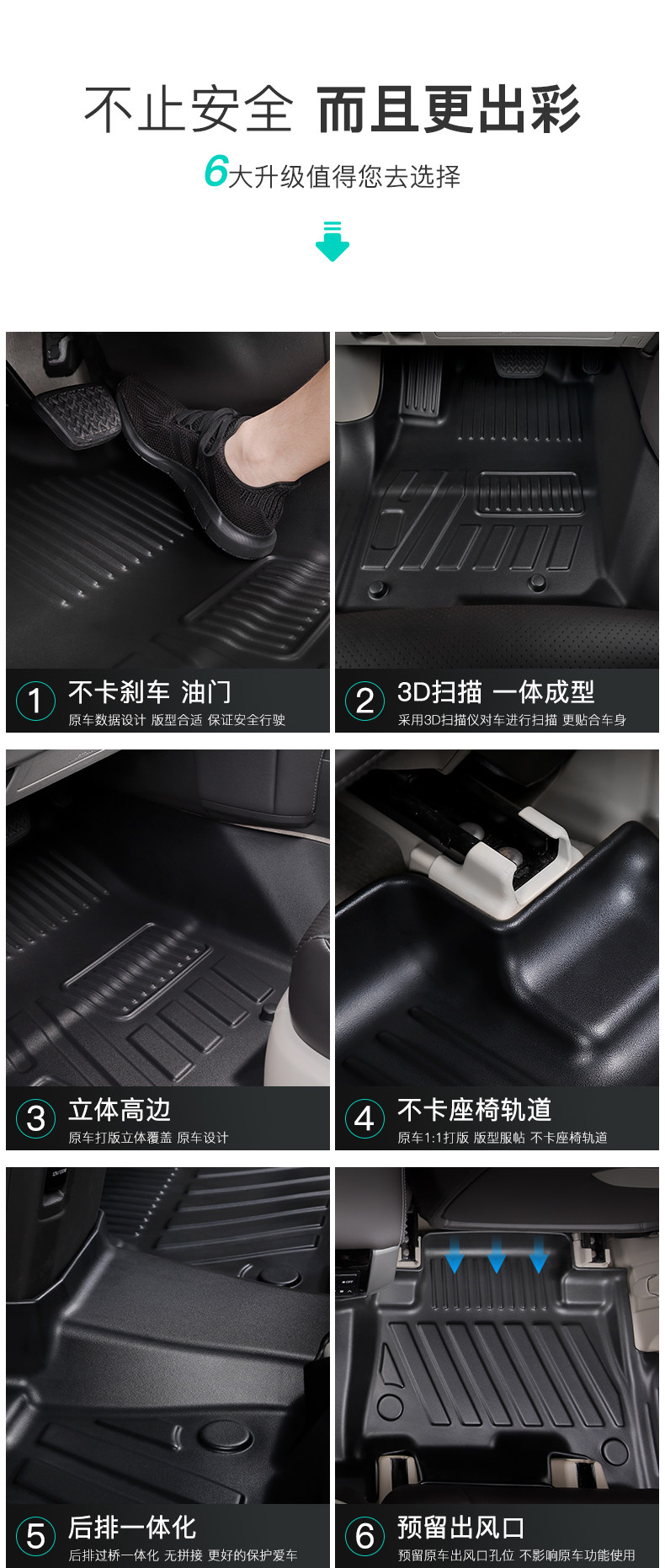 不止安全 而且更出彩

6大升级值得您去选择

1 不卡刹车 油门
原车数据设计 版型合适 保证安全行驶

2 3D扫描 一体成型
采用3D扫描仪对车进行扫描 更贴合车身

3 立体高边
原车打版立体覆盖 原车设计

4 不卡座椅轨道
原车1:1打版 版型服帖 不卡座椅轨道

5 后排一体化
后排过桥一体化 无拼接 更好的保护爱车

6 预留出风口
预留原车出风口孔位 不影响原车功能使用