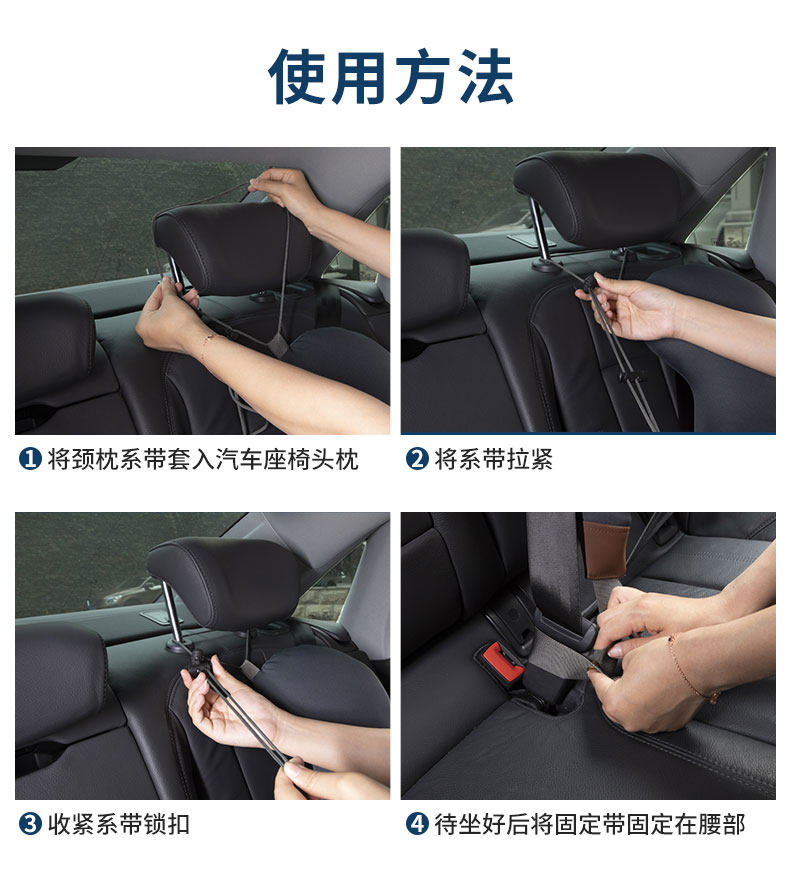 使用方法

❶ 将颈枕系带套入汽车座椅头枕

❷ 将系带拉紧

❸ 收紧系带锁扣

❹ 待坐好后将固定带固定在腰部