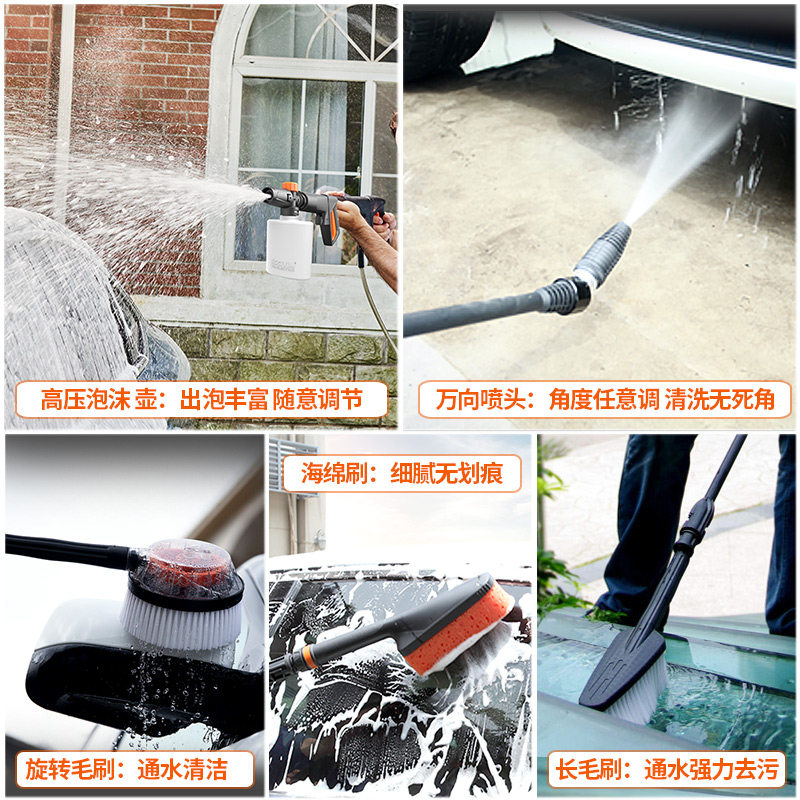 高压泡沫 壶：出泡丰富 随意调节

万向喷头：角度任意调 清洗无死角

海绵刷：细腻无划痕

旋转毛刷：通水清洁

长毛刷：通水强力去污