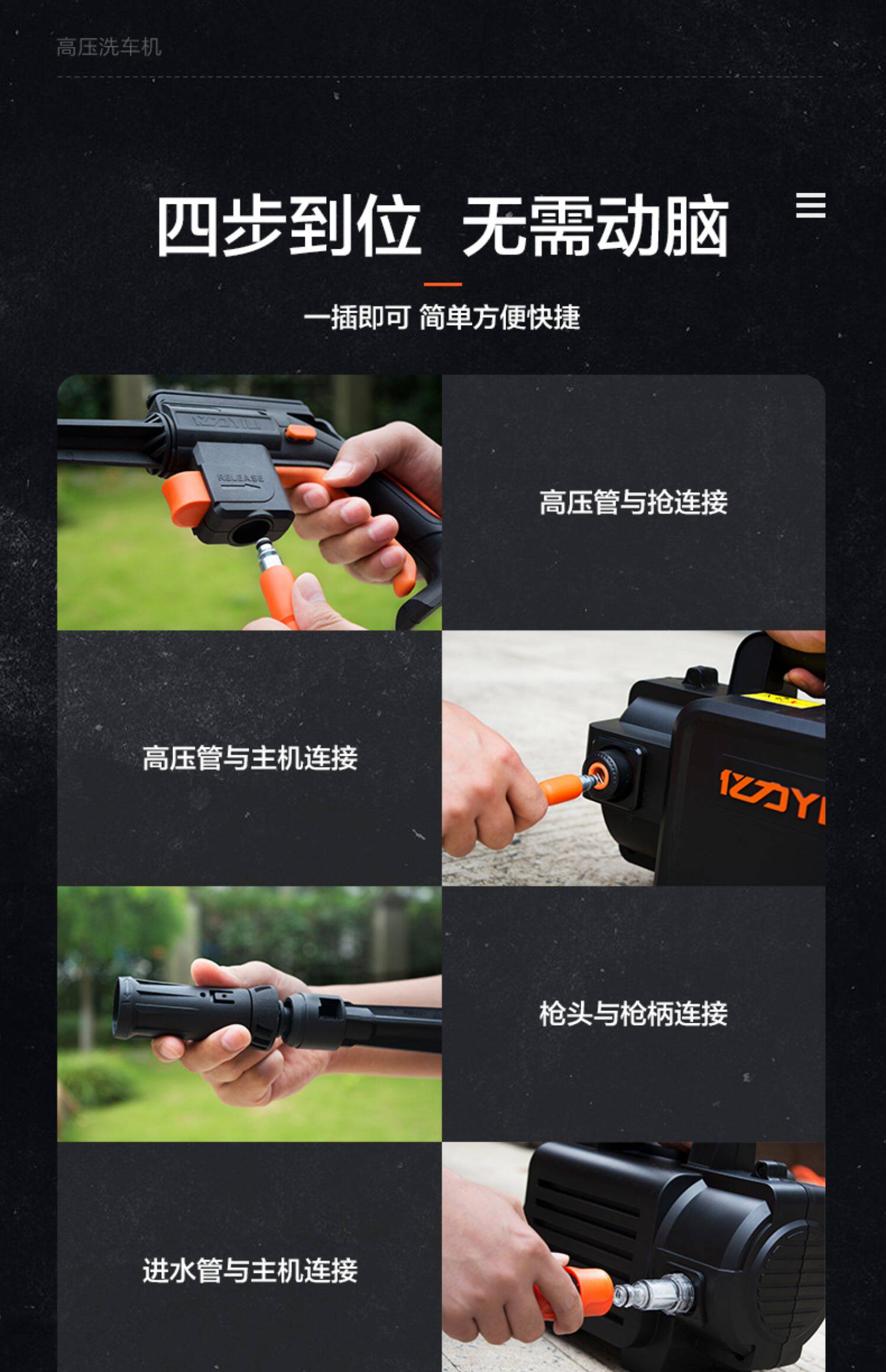 高压洗车机

四步到位 无需动脑

一插即可 简单方便快捷

RELEASE

高压管与抢连接

高压管与主机连接

枪头与枪柄连接

进水管与主机连接