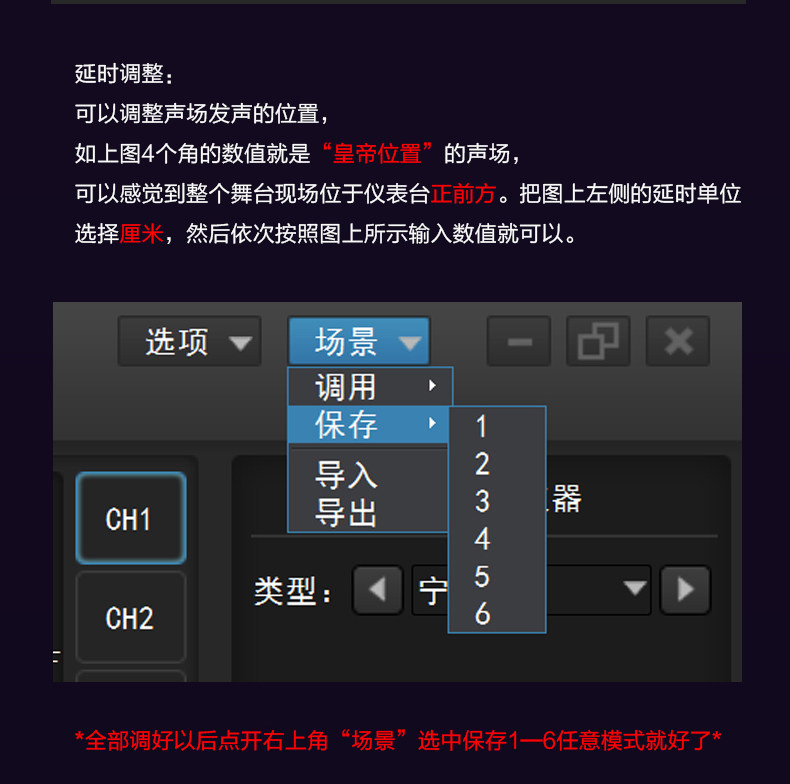 延时调整：
可以调整声场发声的位置，
如上图4个角的数值就是“皇帝位置”的声场，
可以感觉到整个舞台现场位于仪表台正前方。把图上左侧的延时单位选择厘米，然后依次按照图上所示输入数值就可以。

选项
场景
调用
保存
导入
导出
1
2
3
4
5
6
CH1
CH2
器
类型：
宁

*全部调好以后点开右上角“场景”选中保存1—6任意模式就好了*