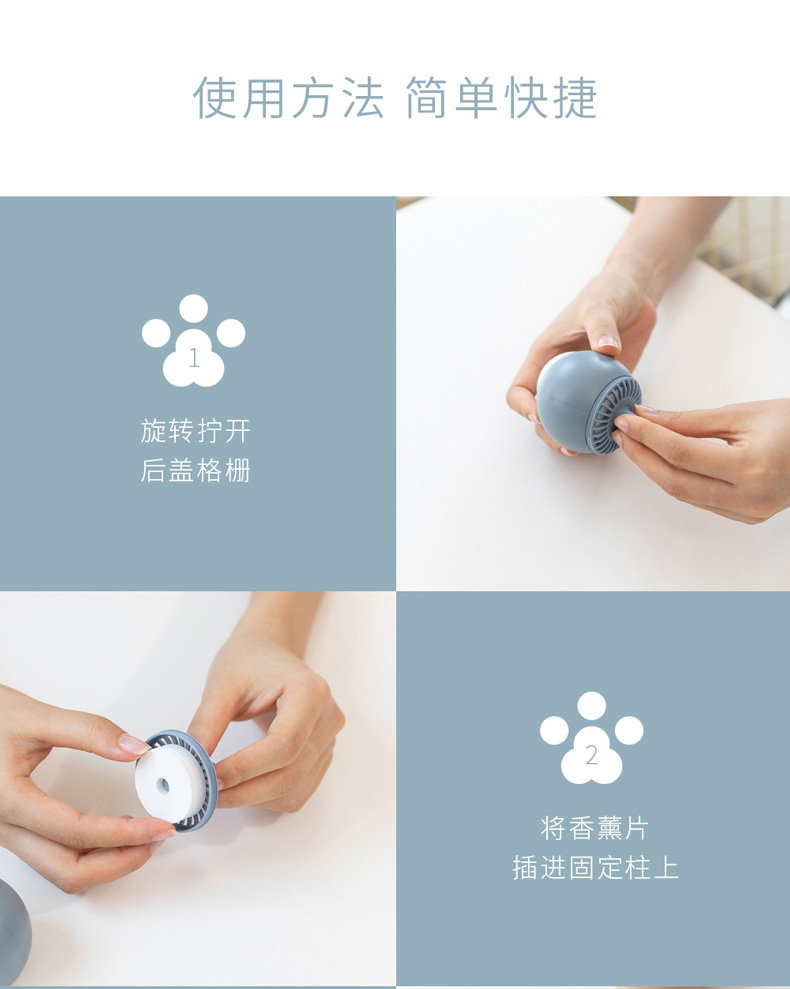 使用方法 简单快捷

1

旋转拧开
后盖格栅

2

将香薰片
插进固定柱上