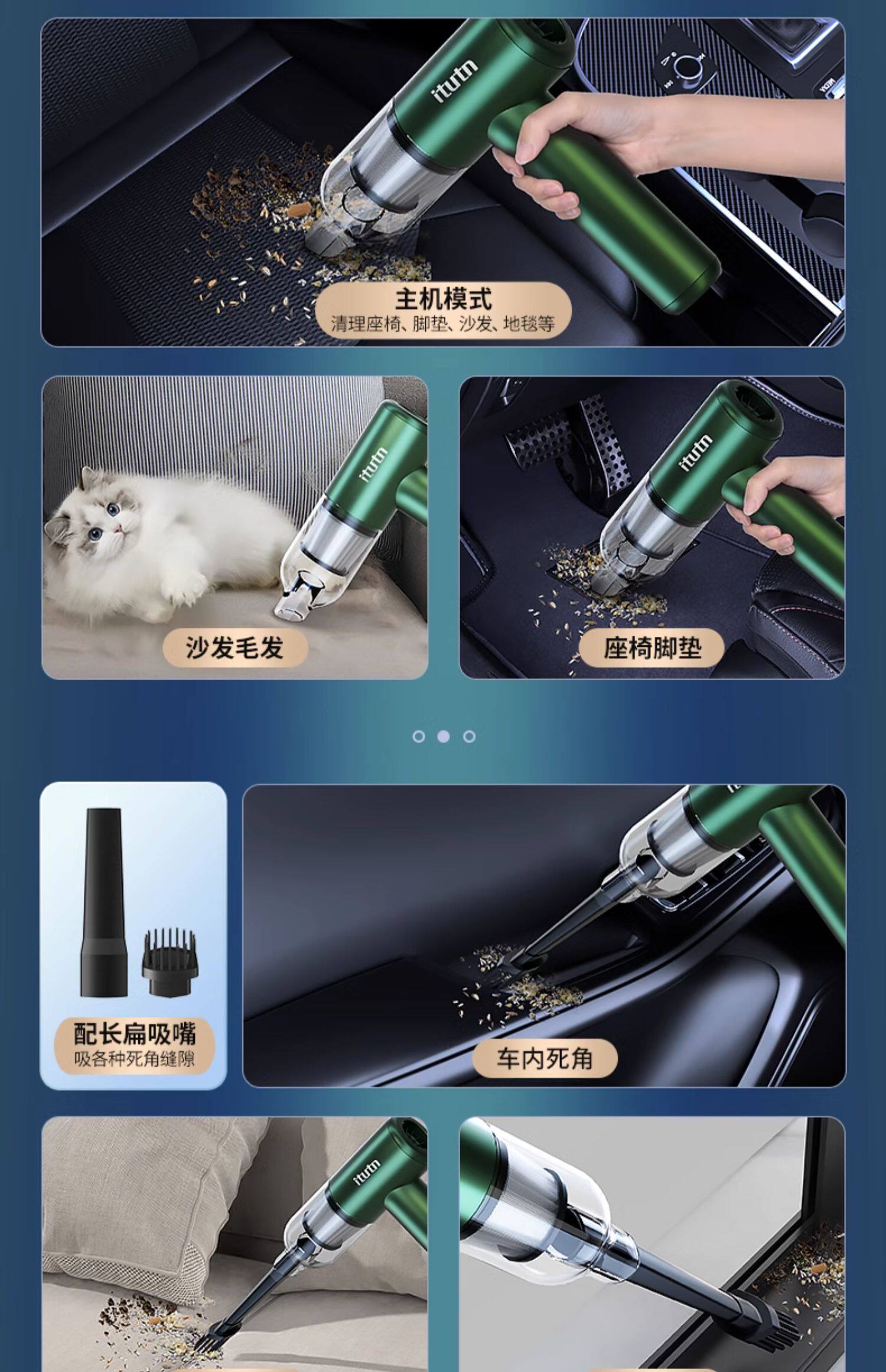 itutn

主机模式
清理座椅、脚垫、沙发、地毯等

itutn

沙发毛发

itutn

座椅脚垫

配长扁吸嘴
吸各种死角缝隙

车内死角

itutn