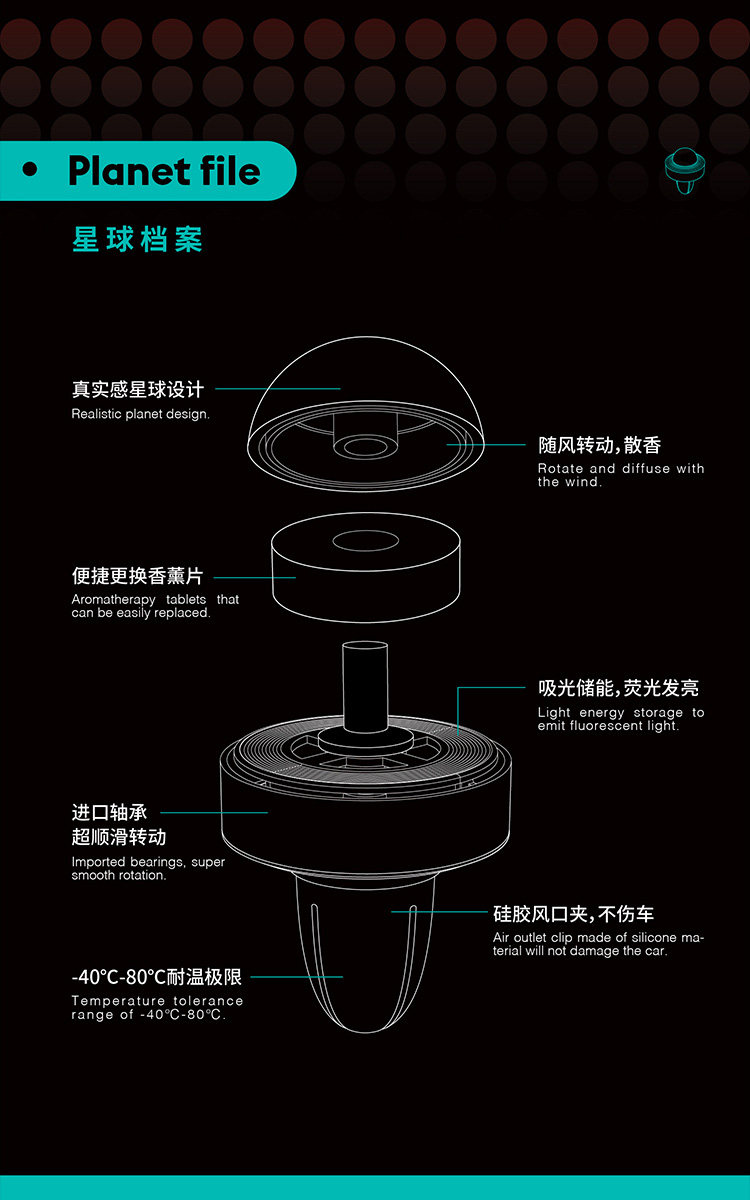 Planet file

星球档案

真实感星球设计
Realistic planet design.

随风转动,散香
Rotate and diffuse with the wind.

便捷更换香薰片
Aromatherapy tablets that can be easily replaced.

吸光储能,荧光发亮
Light energy storage to emit fluorescent light.

进口轴承
超顺滑转动
Imported bearings, super smooth rotation.

硅胶风口夹,不伤车
Air outlet clip made of silicone material will not damage the car.

-40℃-80℃耐温极限
Temperature tolerance range of -40℃-80℃.