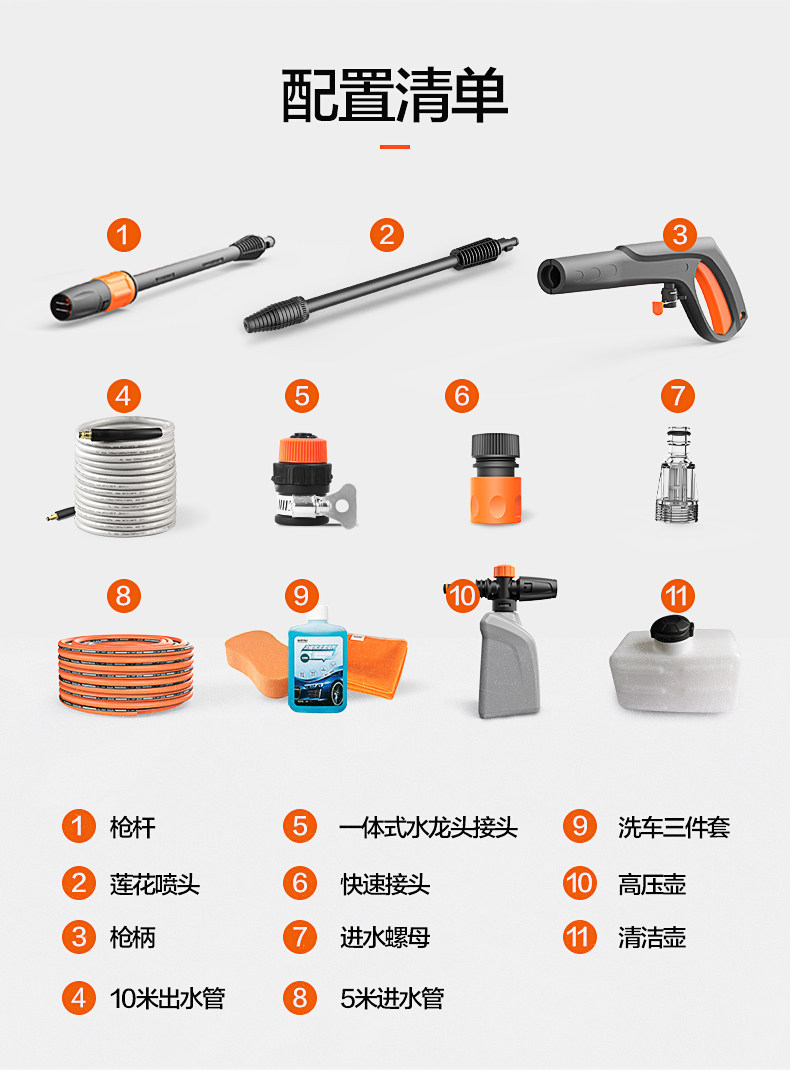 配置清单

1 2 3

4 5 6 7

8 9 10 11

1 枪杆
2 莲花喷头
3 枪柄
4 10米出水管

5 一体式水龙头接头
6 快速接头
7 进水螺母
8 5米进水管

9 洗车三件套
10 高压壶
11 清洁壶