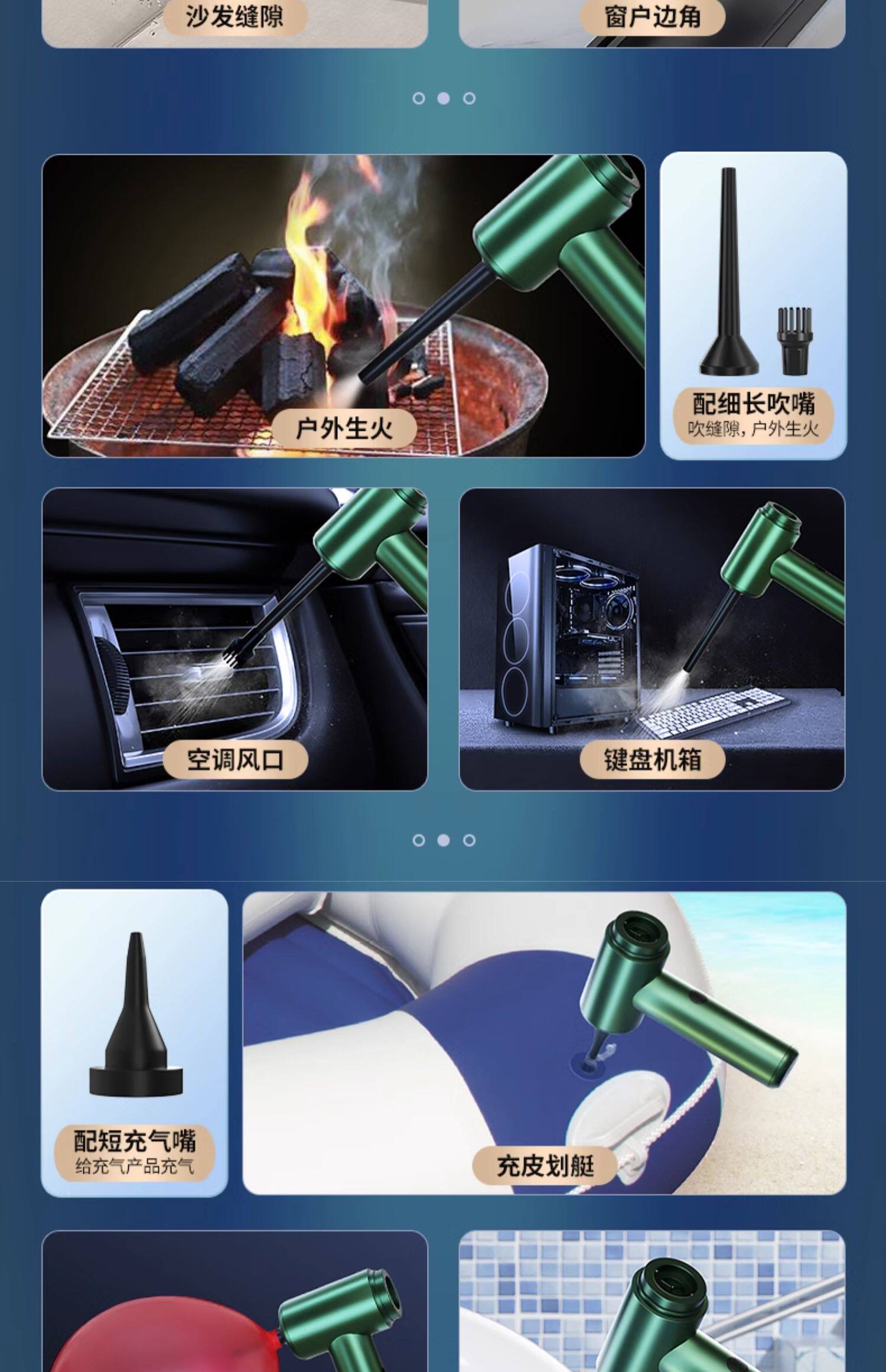 沙发缝隙

窗户边角

户外生火

配细长吹嘴
吹缝隙，户外生火

空调风口

键盘机箱

配短充气嘴
给充气产品充气

充皮划艇