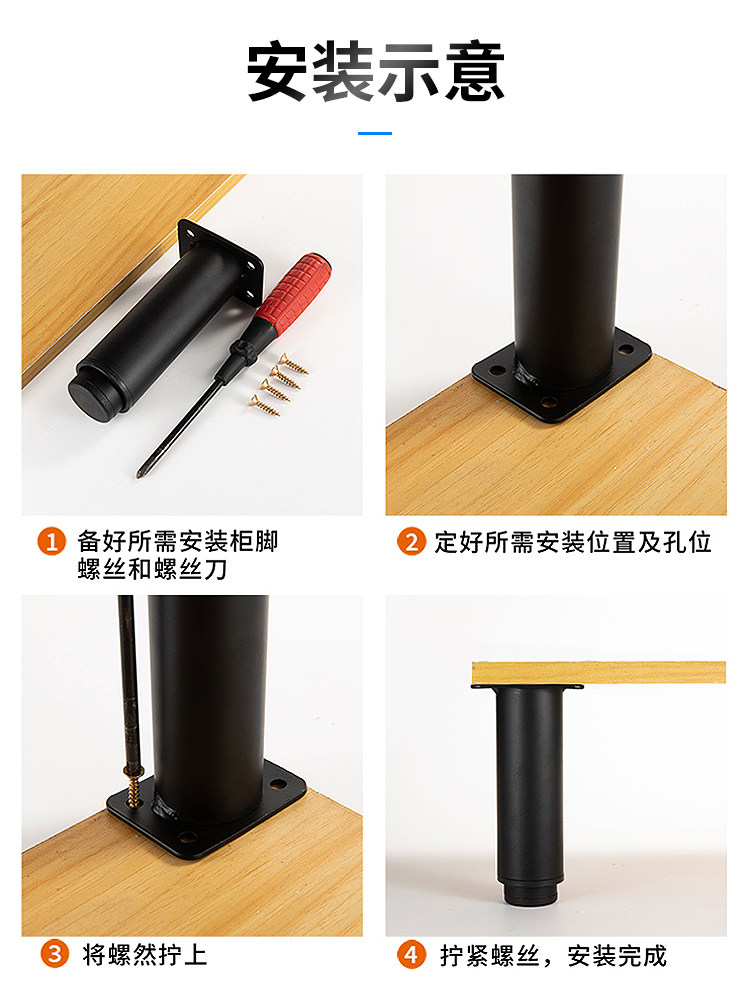 安装示意

1 备好所需安装柜脚螺丝和螺丝刀

2 定好所需安装位置及孔位

3 将螺然拧上

4 拧紧螺丝，安装完成