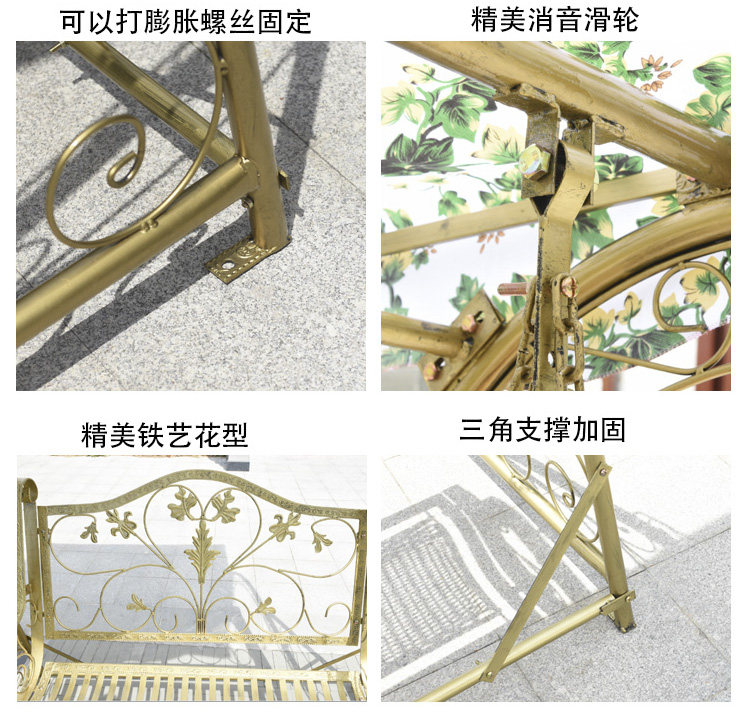 可以打膨胀螺丝固定

精美消音滑轮

精美铁艺花型

三角支撑加固