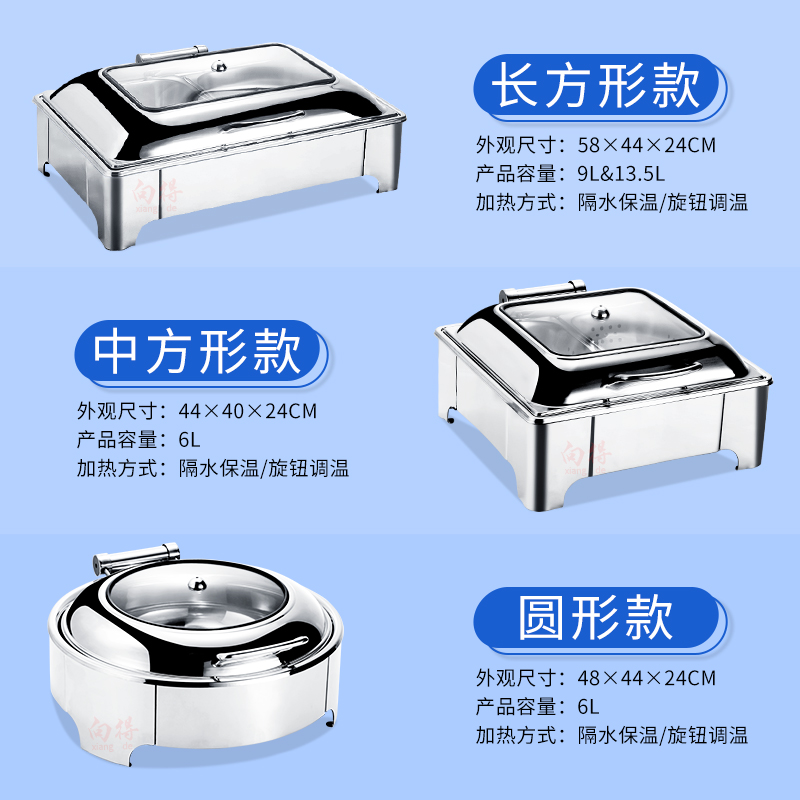 长方形款

外观尺寸：58×44×24CM
产品容量：9L&13.5L
加热方式：隔水保温/旋钮调温

向得
xiang de

中方形款

外观尺寸：44×40×24CM
产品容量：6L
加热方式：隔水保温/旋钮调温

向得
xiang de

圆形款

外观尺寸：48×44×24CM
产品容量：6L
加热方式：隔水保温/旋钮调温

向得
xiang de