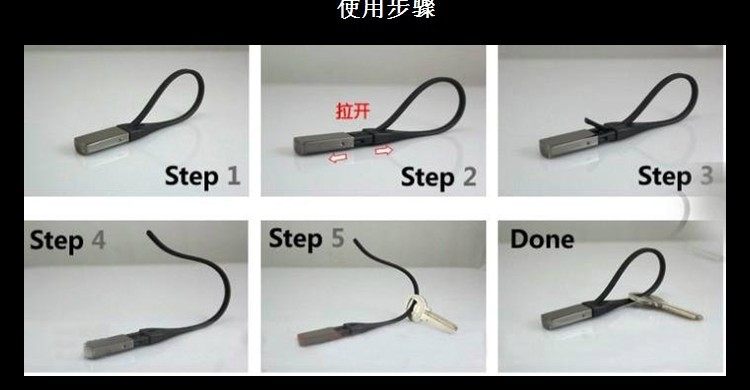 使用步骤

Step 1

拉开

Step 2

Step 3

Step 4

Step 5

Done