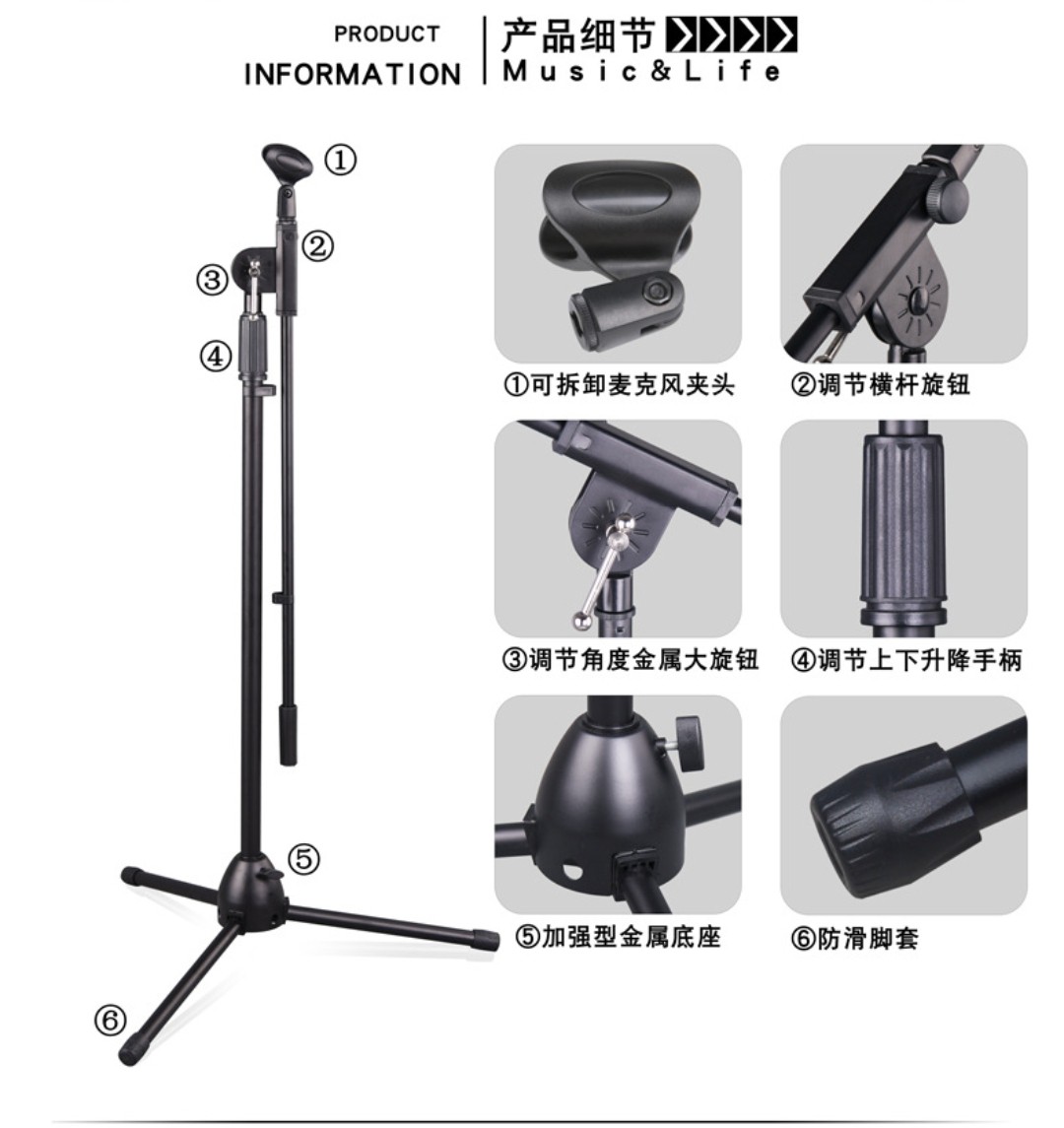 PRODUCT
INFORMATION

产品细节
Music&Life

①
②
③
④
⑤
⑥

①可拆卸麦克风夹头

②调节横杆旋钮

③调节角度金属大旋钮

④调节上下升降手柄

⑤加强型金属底座

⑥防滑脚套