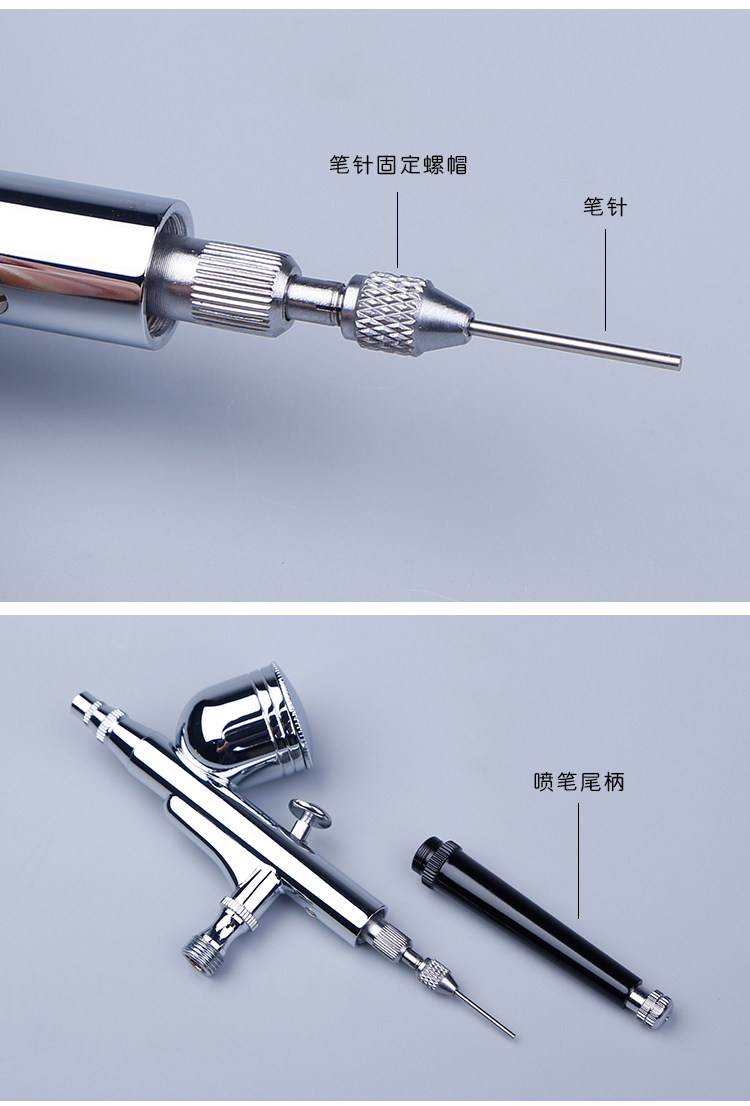 笔针固定螺帽

笔针

喷笔尾柄