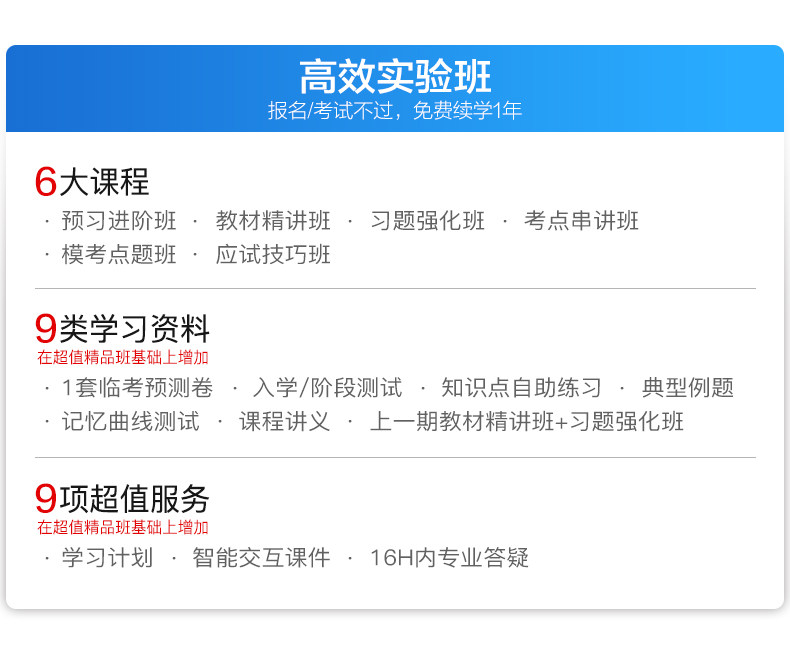 高效实验班
报名/考试不过，免费续学1年

6大课程
· 预习进阶班 · 教材精讲班 · 习题强化班 · 考点串讲班
· 模考点题班 · 应试技巧班

9类学习资料
在超值精品班基础上增加
· 1套临考预测卷 · 入学/阶段测试 · 知识点自助练习 · 典型例题
· 记忆曲线测试 · 课程讲义 · 上一期教材精讲班+习题强化班

9项超值服务
在超值精品班基础上增加
· 学习计划 · 智能交互课件 · 16H内专业答疑