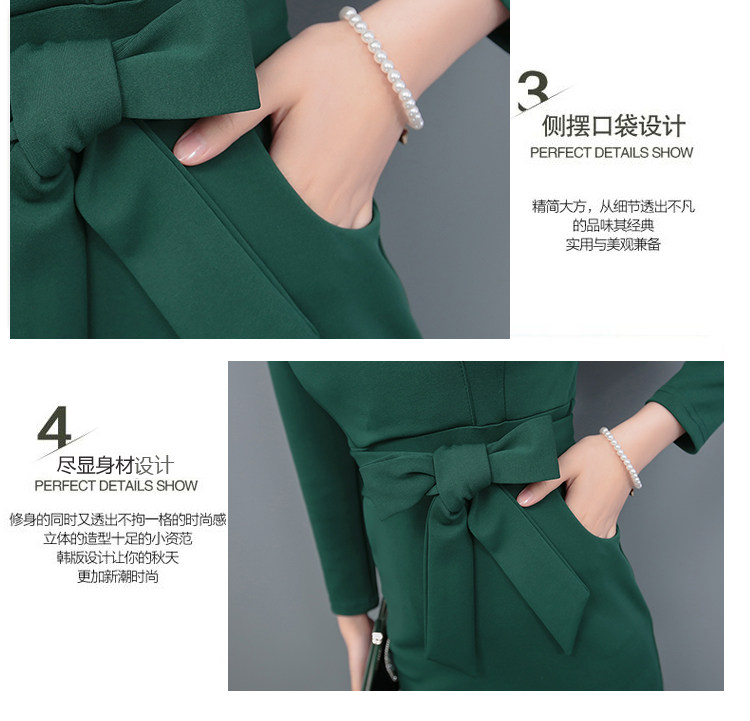 3
侧摆口袋设计
PERFECT DETAILS SHOW

精简大方，从细节透出不凡
的品味其经典
实用与美观兼备

4
尽显身材设计
PERFECT DETAILS SHOW

修身的同时又透出不拘一格的时尚感
立体的造型十足的小资范
韩版设计让你的秋天
更加新潮时尚