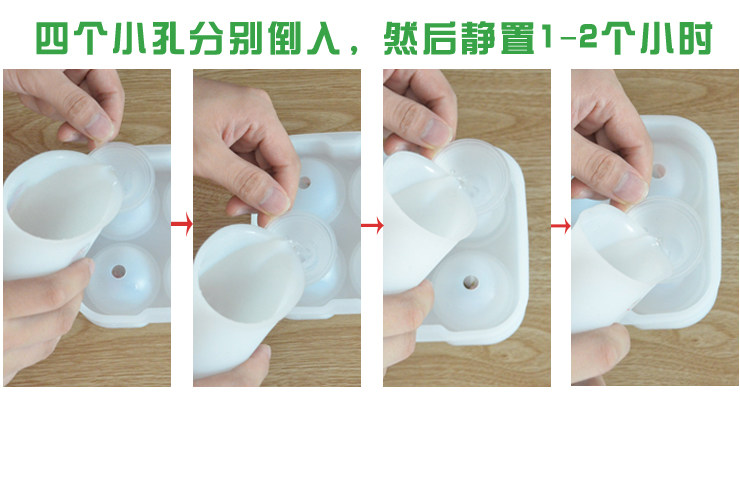 四个小孔分别倒入，然后静置1-2个小时