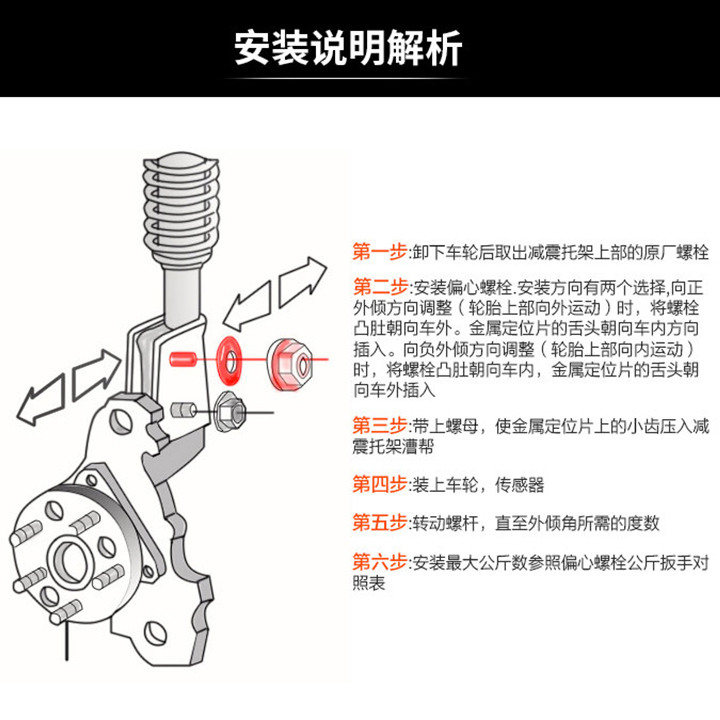 安装说明解析

第一步:卸下车轮后取出减震托架上部的原厂螺栓

第二步:安装偏心螺栓.安装方向有两个选择,向正外倾方向调整（轮胎上部向外运动）时，将螺栓凸肚朝向车外。金属定位片的舌头朝向车内方向插入。向负外倾方向调整（轮胎上部向内运动）时，将螺栓凸肚朝向车内，金属定位片的舌头朝向车外插入

第三步:带上螺母，使金属定位片上的小齿压入减震托架漕帮

第四步:装上车轮，传感器

第五步:转动螺杆，直至外倾角所需的度数

第六步:安装最大公斤数参照偏心螺栓公斤扳手对照表