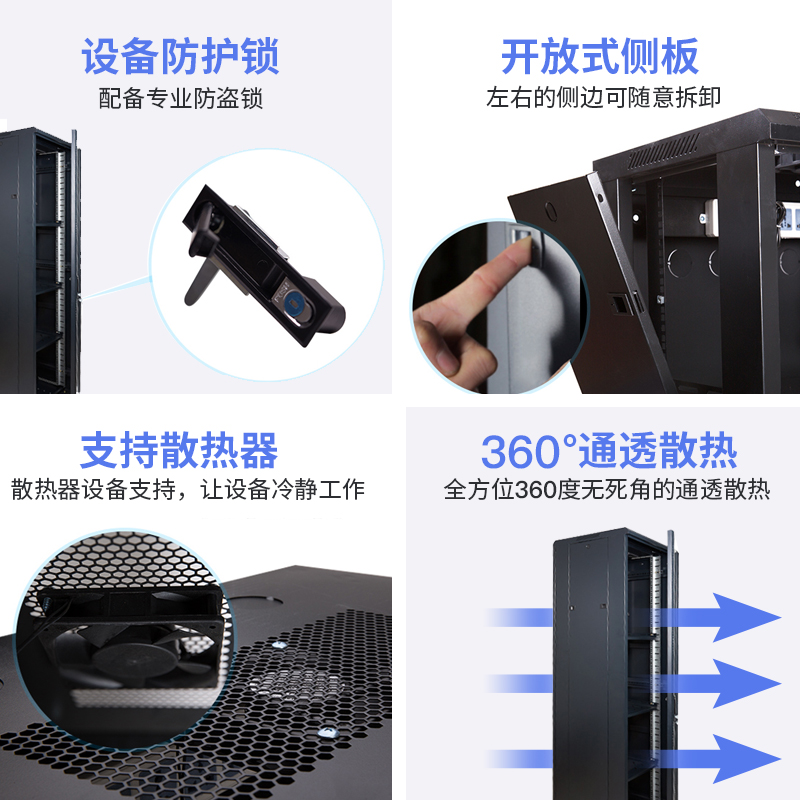 设备防护锁
配备专业防盗锁

开放式侧板
左右的侧边可随意拆卸

支持散热器
散热器设备支持，让设备冷静工作

360°通透散热
全方位360度无死角的通透散热