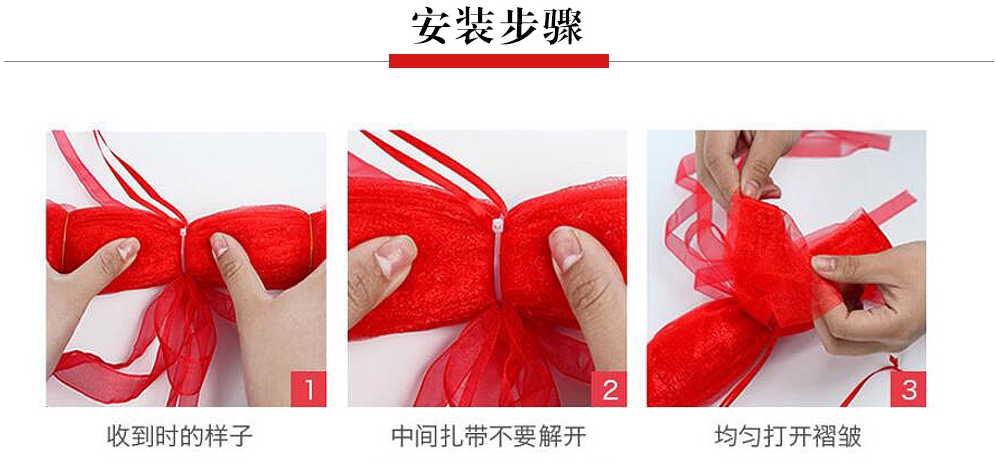 安装步骤

1
收到时的样子

2
中间扎带不要解开

3
均匀打开褶皱