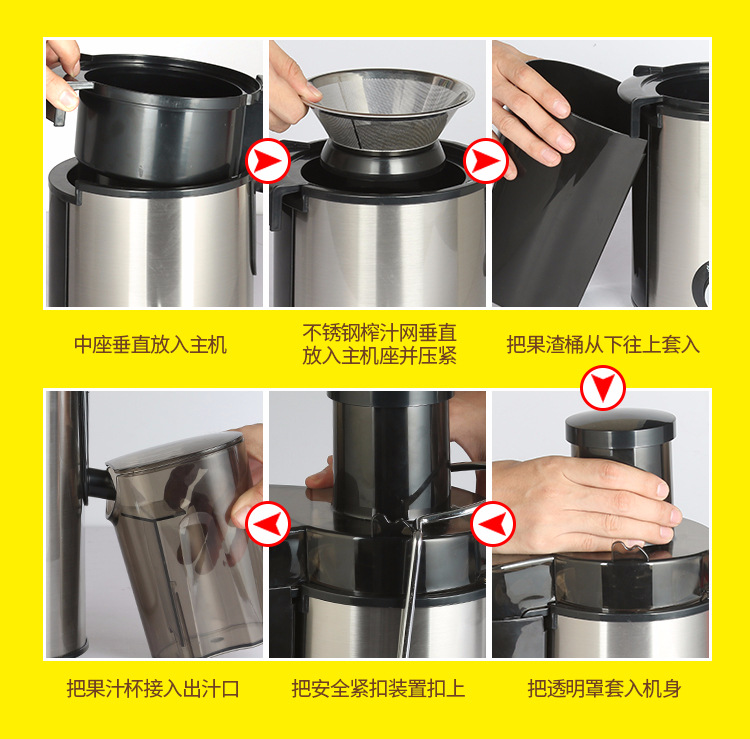 中座垂直放入主机

不锈钢榨汁网垂直放入主机座并压紧

把果渣桶从下往上套入

把果汁杯接入出汁口

把安全紧扣装置扣上

把透明罩套入机身