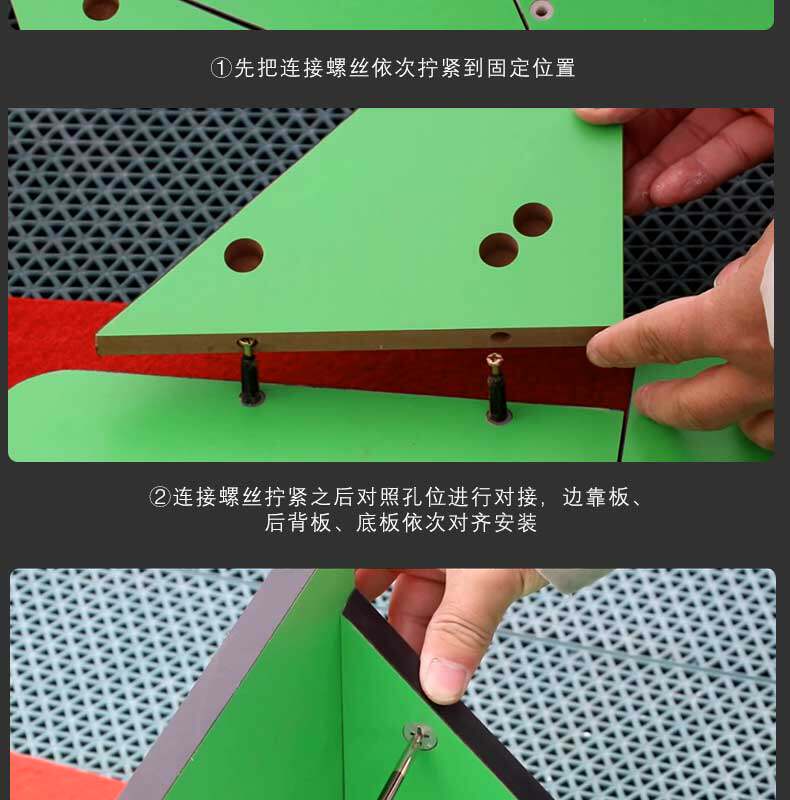 ①先把连接螺丝依次拧紧到固定位置

②连接螺丝拧紧之后对照孔位进行对接，边靠板、后背板、底板依次对齐安装