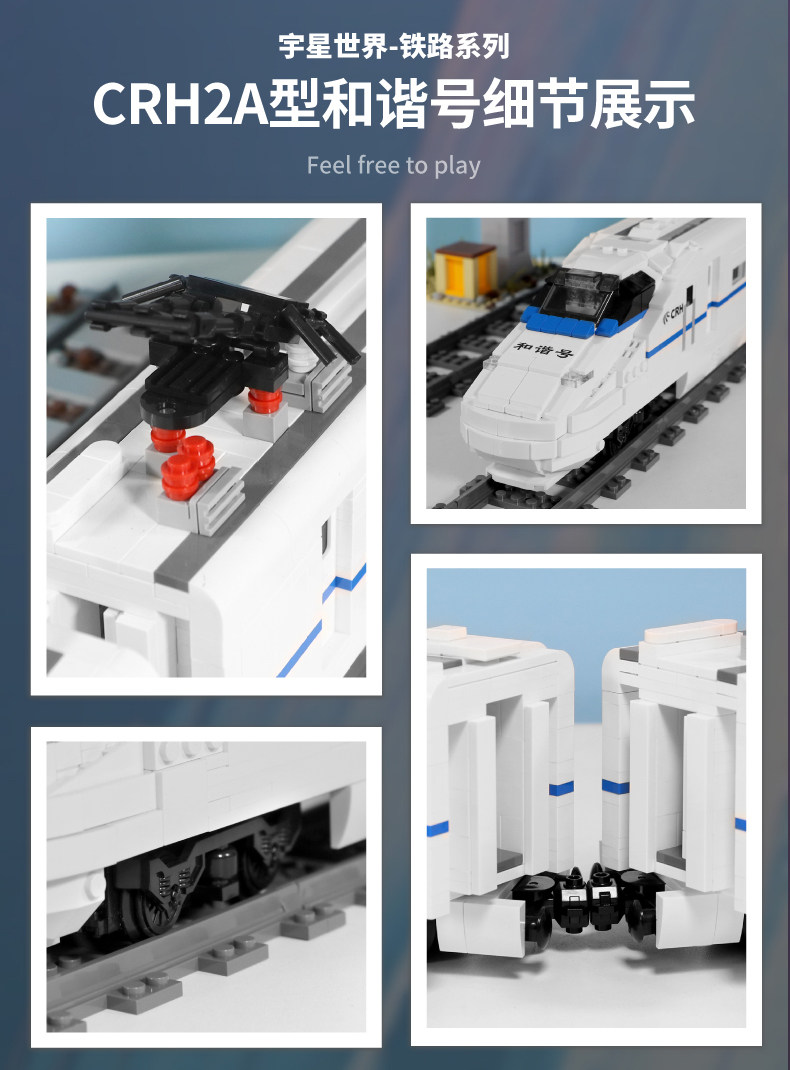 宇星世界-铁路系列

CRH2A型和谐号细节展示

Feel free to play

和谐号

CRH