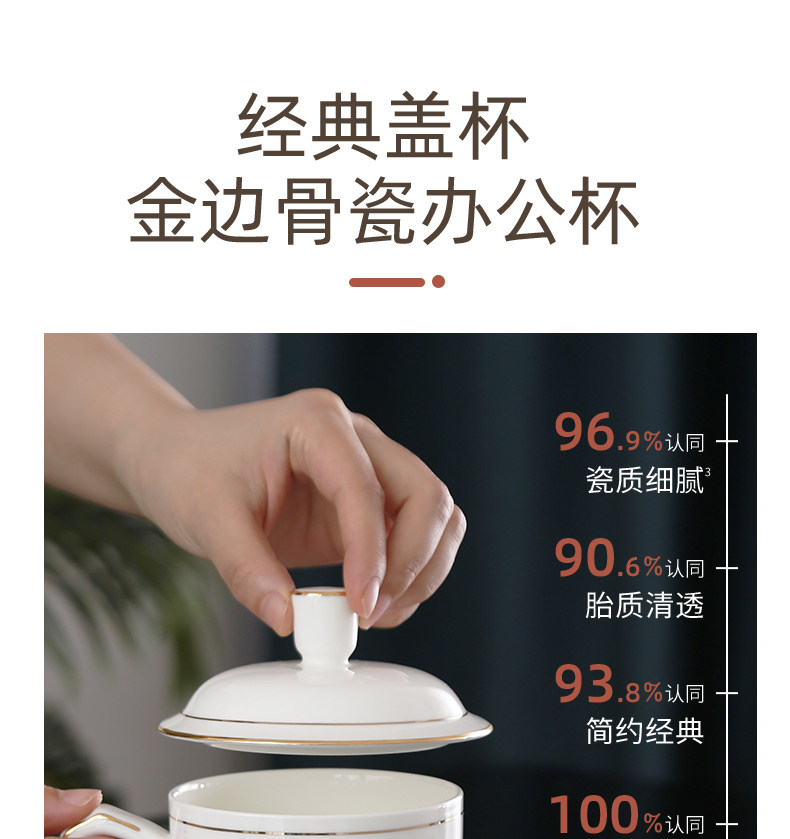 经典盖杯
金边骨瓷办公杯

96.9%认同
瓷质细腻$^3$

90.6%认同
胎质清透

93.8%认同
简约经典

100%认同