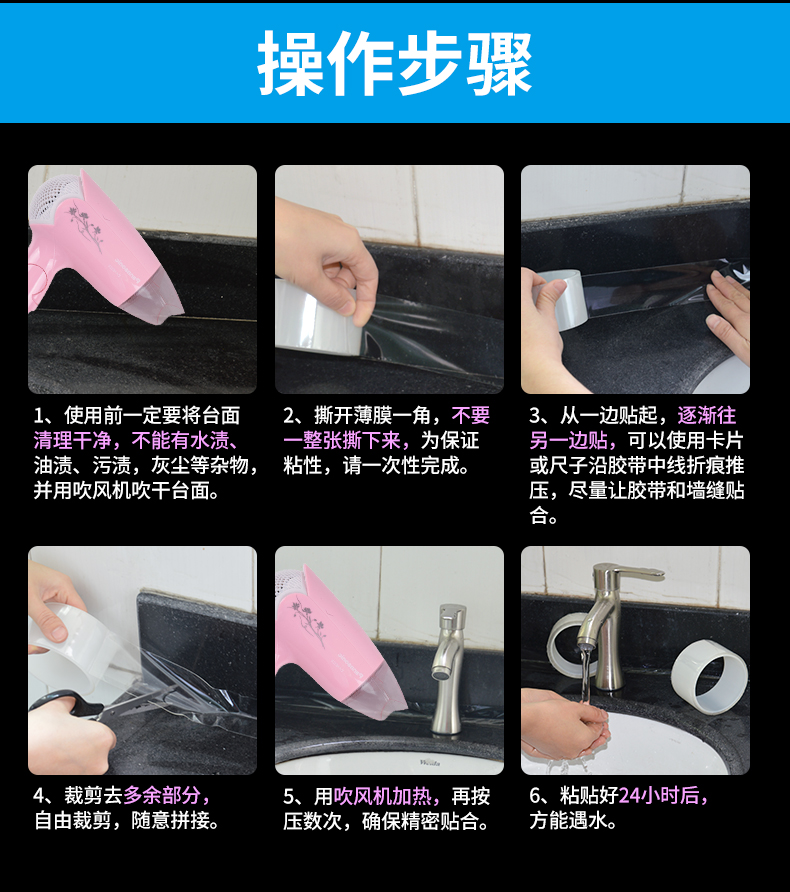 操作步骤

1、使用前一定要将台面清理干净，不能有水渍、油渍、污渍，灰尘等杂物，并用吹风机吹干台面。

2、撕开薄膜一角，不要一整张撕下来，为保证粘性，请一次性完成。

3、从一边贴起，逐渐往另一边贴，可以使用卡片或尺子沿胶带中线折痕推压，尽量让胶带和墙缝贴合。

4、裁剪去多余部分，自由裁剪，随意拼接。

5、用吹风机加热，再按压数次，确保精密贴合。

6、粘贴好24小时后，方能遇水。