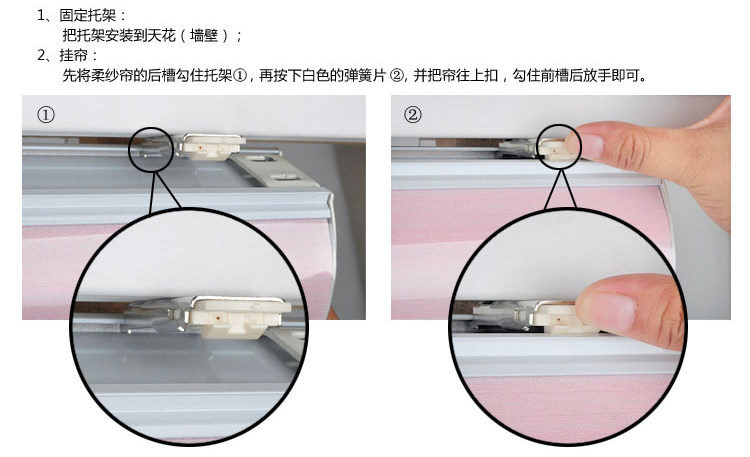 1、固定托架：
把托架安装到天花（墙壁）；
2、挂帘：
先将柔纱帘的后槽勾住托架①，再按下白色的弹簧片 ②，并把帘往上扣，勾住前槽后放手即可。

①

②