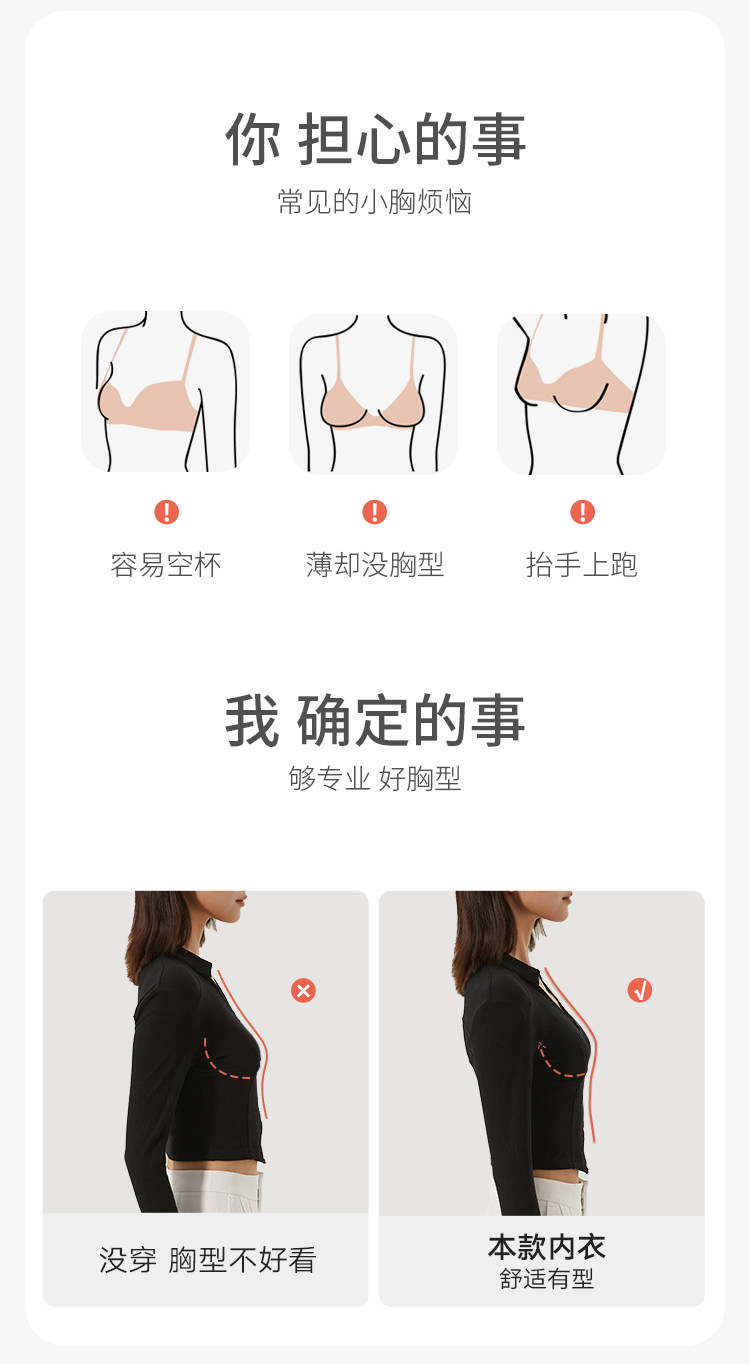 你 担心的事
常见的小胸烦恼

容易空杯

薄却没胸型

抬手上跑

我 确定的事
够专业 好胸型

没穿 胸型不好看

本款内衣
舒适有型