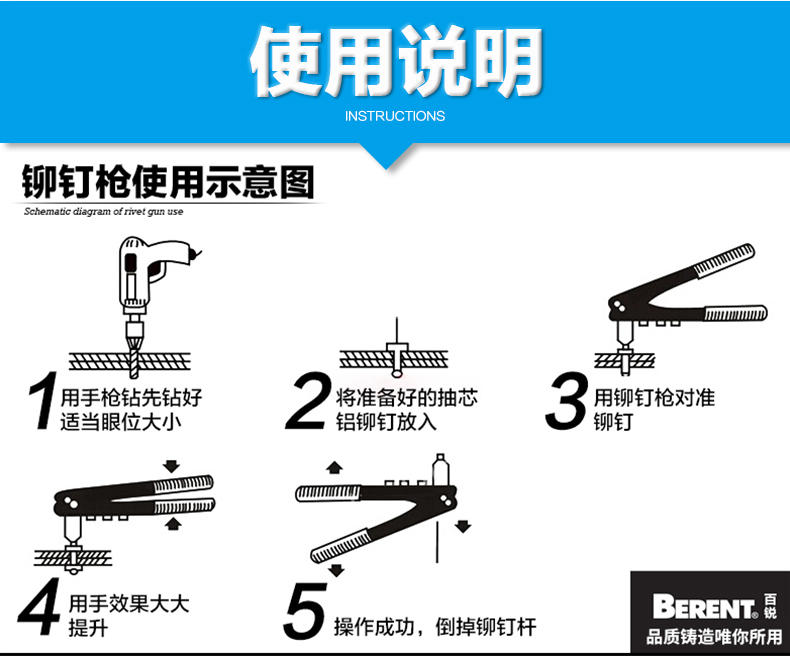 使用说明
INSTRUCTIONS

铆钉枪使用示意图
Schematic diagram of rivet gun use

1 用手枪钻先钻好适当眼位大小

2 将准备好的抽芯铝铆钉放入

3 用铆钉枪对准铆钉

4 用手效果大大提升

5 操作成功，倒掉铆钉杆

BERENT® 百锐
品质铸造唯你所用