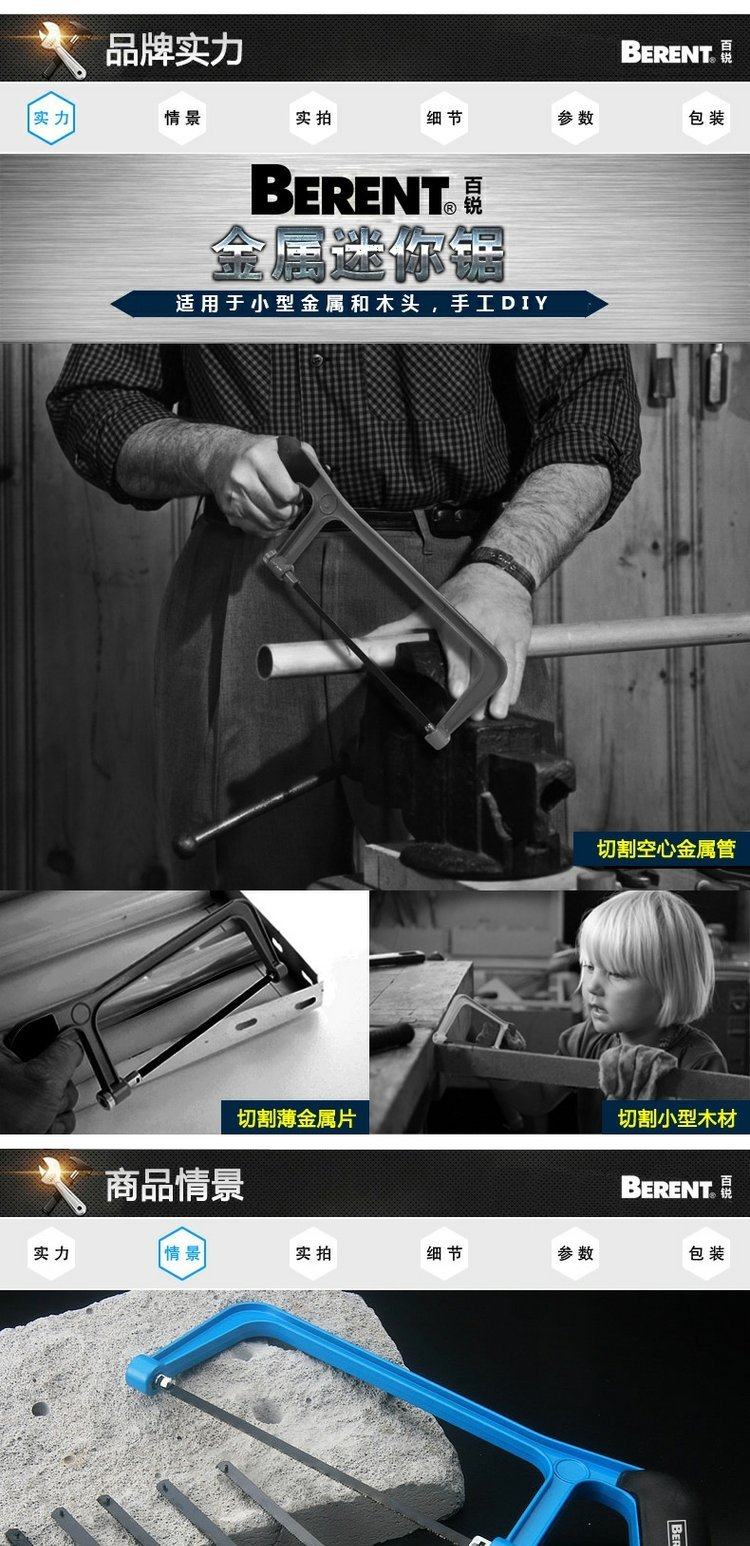 品牌实力

BERENT® 百锐

实力

情景

实拍

细节

参数

包装

BERENT® 百锐

金属迷你锯

适用于小型金属和木头，手工DIY

切割空心金属管

切割薄金属片

切割小型木材

商品情景

BERENT® 百锐

实力

情景

实拍

细节

参数

包装

BER