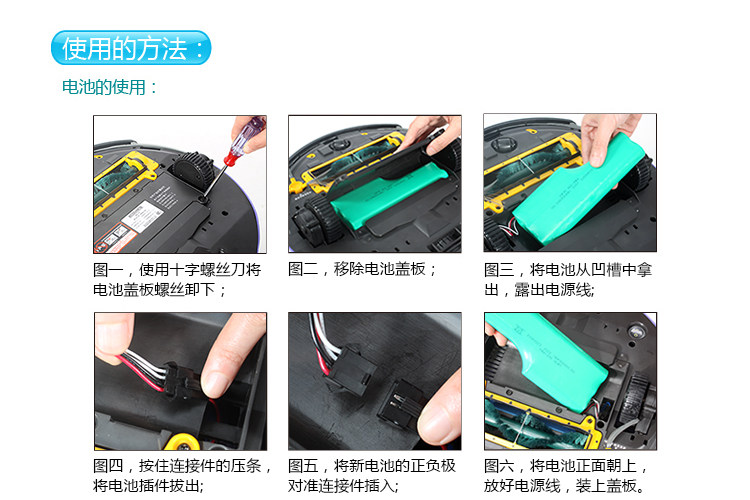 使用的方法：

电池的使用：

图一，使用十字螺丝刀将电池盖板螺丝卸下；

图二，移除电池盖板；

图三，将电池从凹槽中拿出，露出电源线;

图四，按住连接件的压条，将电池插件拔出;

图五，将新电池的正负极对准连接件插入;

图六，将电池正面朝上，放好电源线，装上盖板。