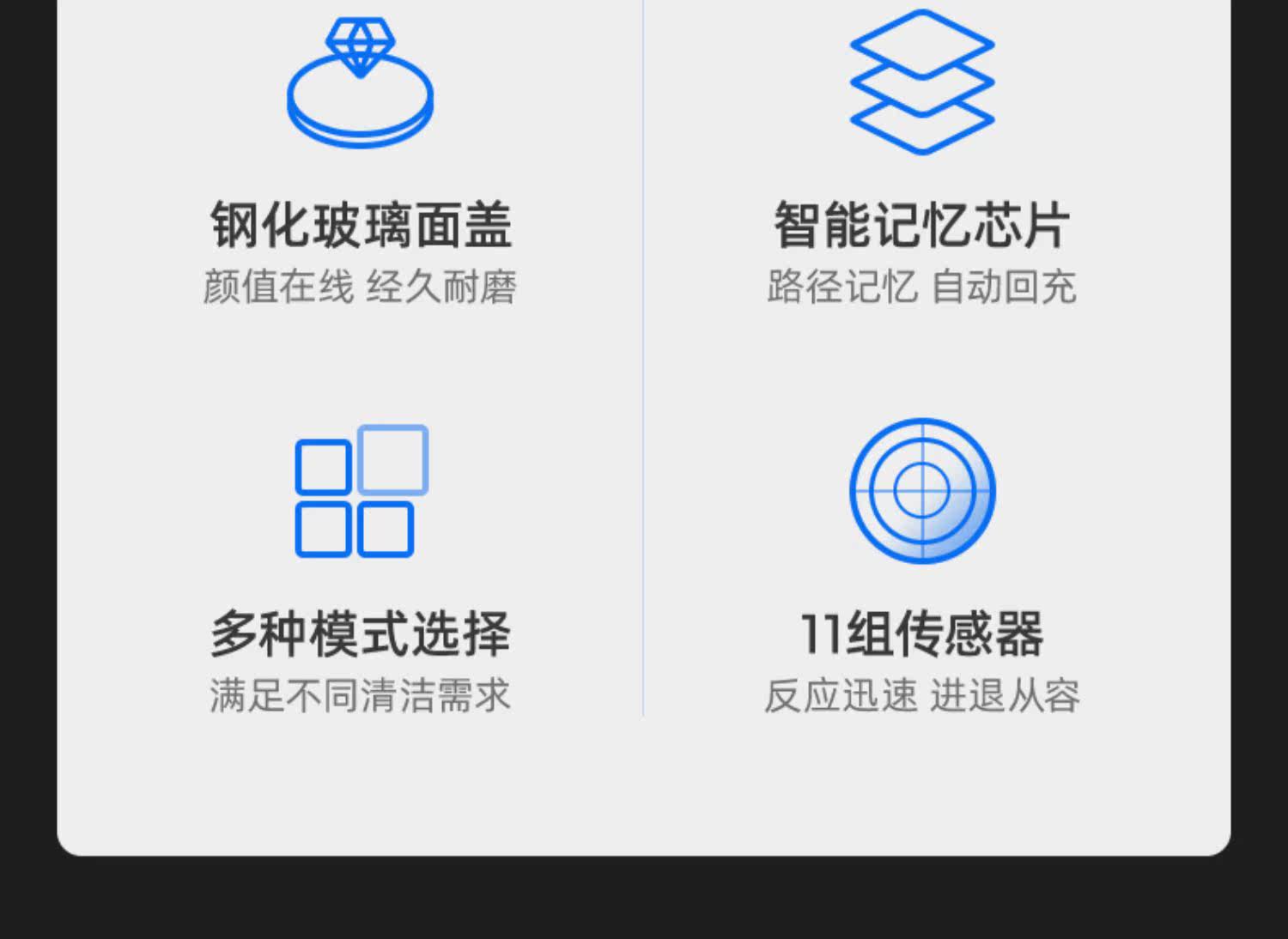 钢化玻璃面盖
颜值在线 经久耐磨

多种模式选择
满足不同清洁需求

智能记忆芯片
路径记忆 自动回充

11组传感器
反应迅速 进退从容