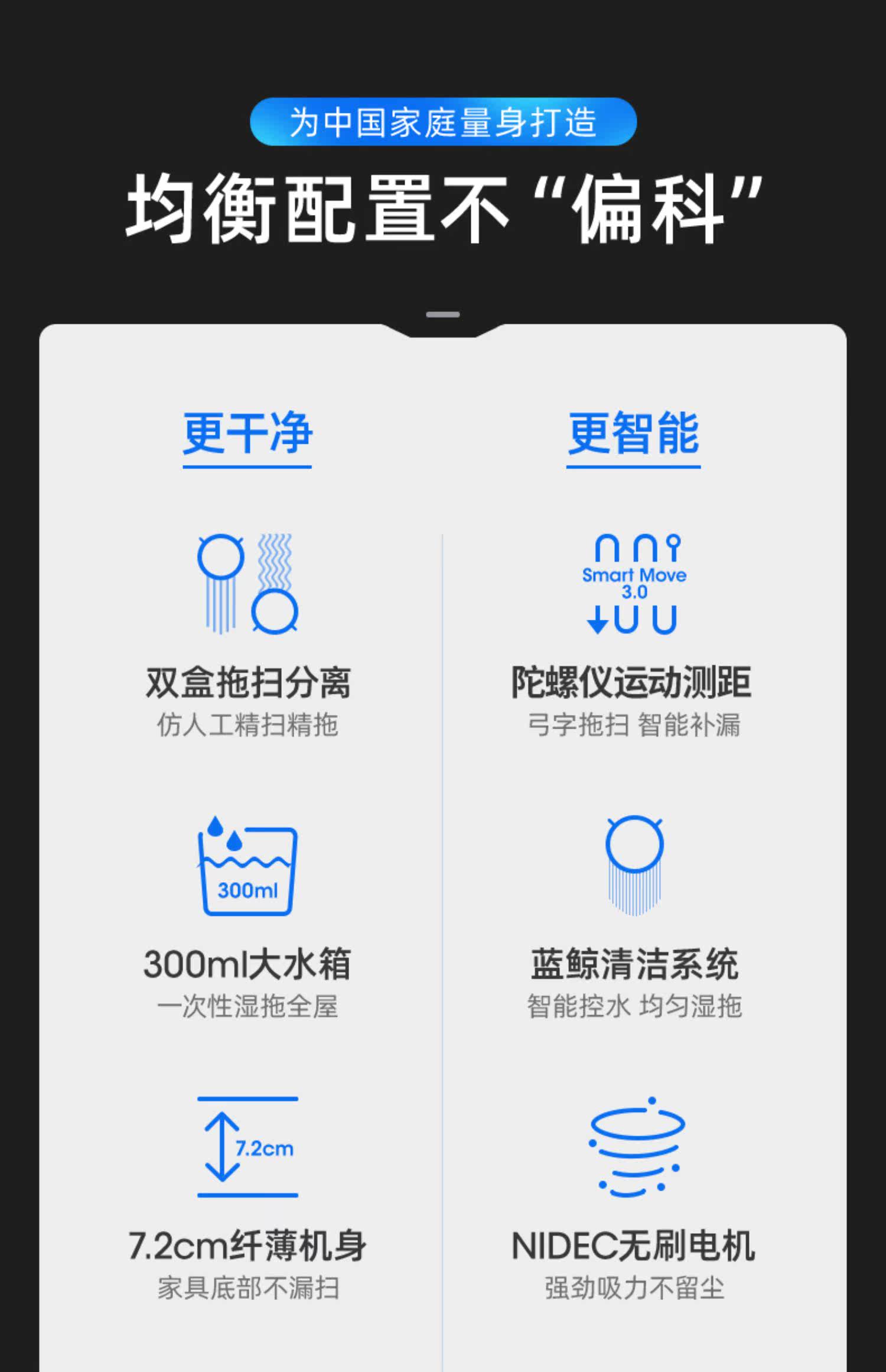 为中国家庭量身打造

均衡配置不“偏科”

更干净

双盒拖扫分离
仿人工精扫精拖

300ml

300ml大水箱
一次性湿拖全屋

7.2cm

7.2cm纤薄机身
家具底部不漏扫

更智能

Smart Move
3.0

陀螺仪运动测距
弓字拖扫 智能补漏

蓝鲸清洁系统
智能控水 均匀湿拖

NIDEC无刷电机
强劲吸力不留尘