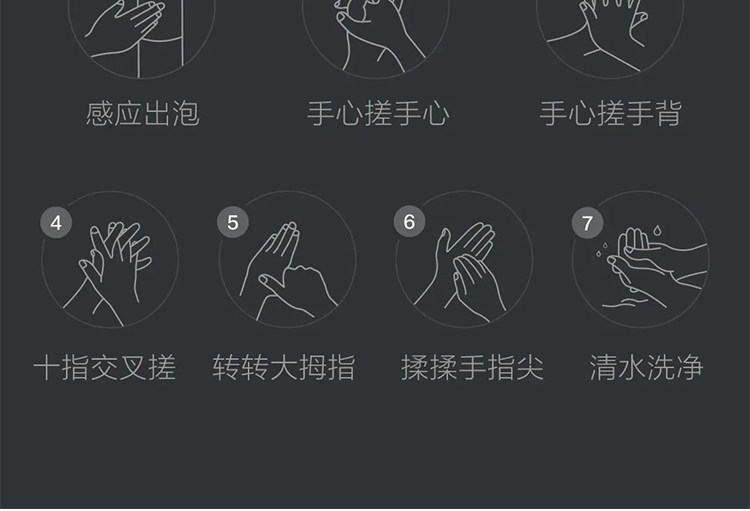 感应出泡

手心搓手心

手心搓手背

4
十指交叉搓

5
转转大拇指

6
揉揉手指尖

7
清水洗净