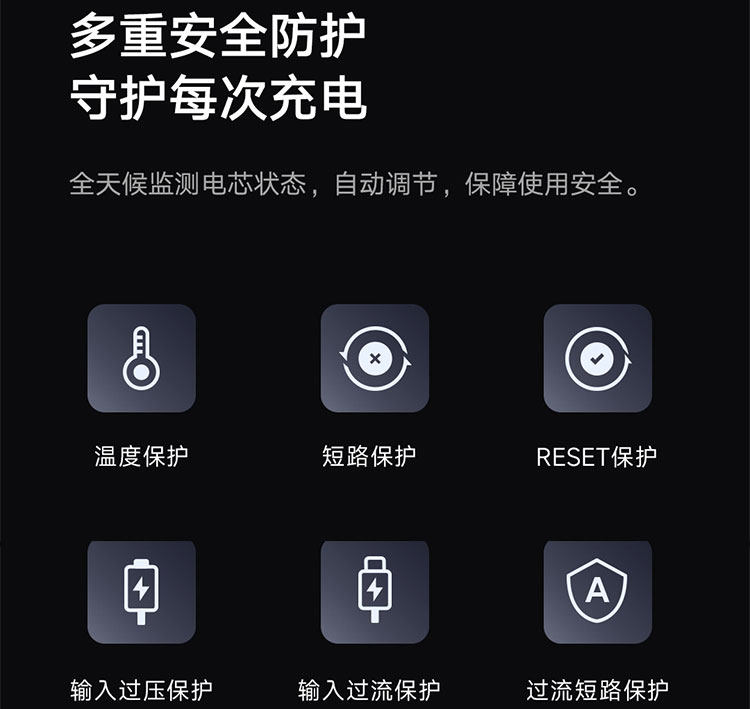 多重安全防护
守护每次充电

全天候监测电芯状态，自动调节，保障使用安全。

温度保护

短路保护

RESET保护

输入过压保护

输入过流保护

过流短路保护