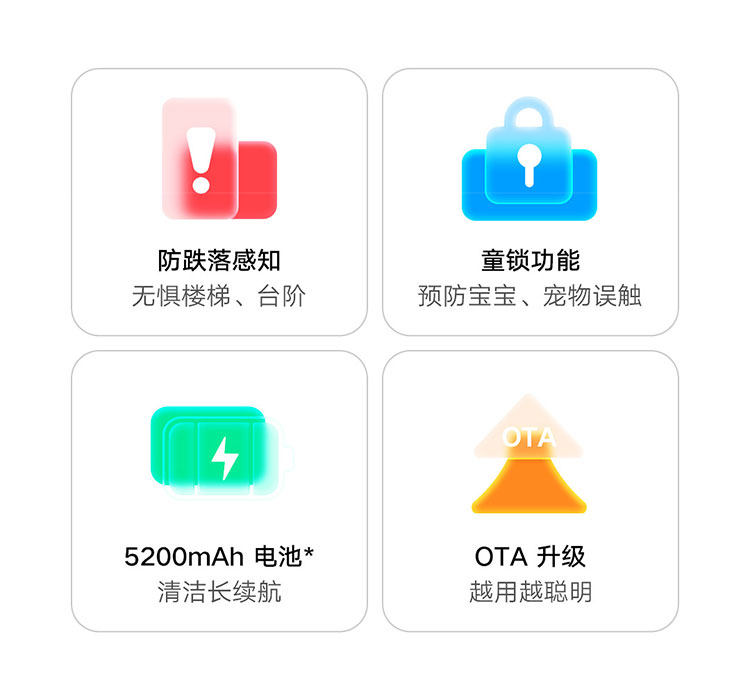 防跌落感知
无惧楼梯、台阶

童锁功能
预防宝宝、宠物误触

5200mAh 电池*
清洁长续航

OTA
OTA 升级
越用越聪明