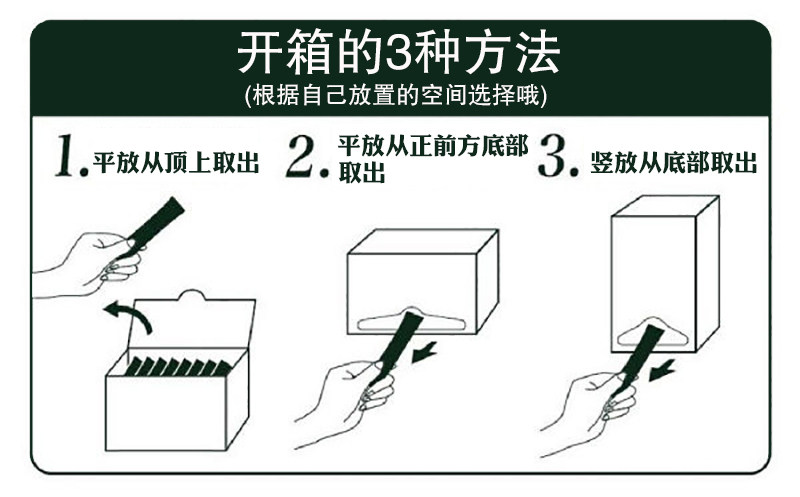 开箱的3种方法
(根据自己放置的空间选择哦)

1. 平放从顶上取出

2. 平放从正前方底部取出

3. 竖放从底部取出