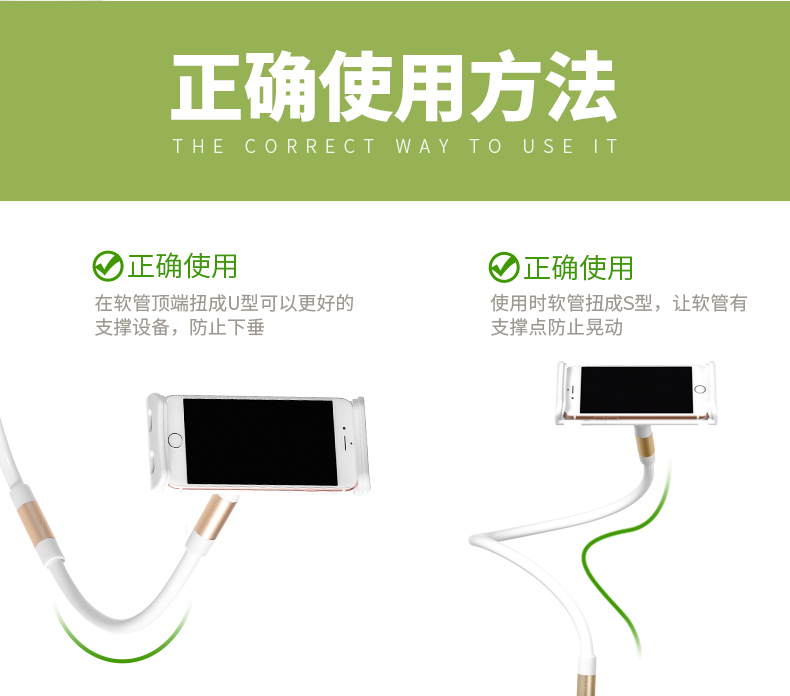 正确使用方法
THE CORRECT WAY TO USE IT

正确使用
在软管顶端扭成U型可以更好的支撑设备，防止下垂

正确使用
使用时软管扭成S型，让软管有支撑点防止晃动