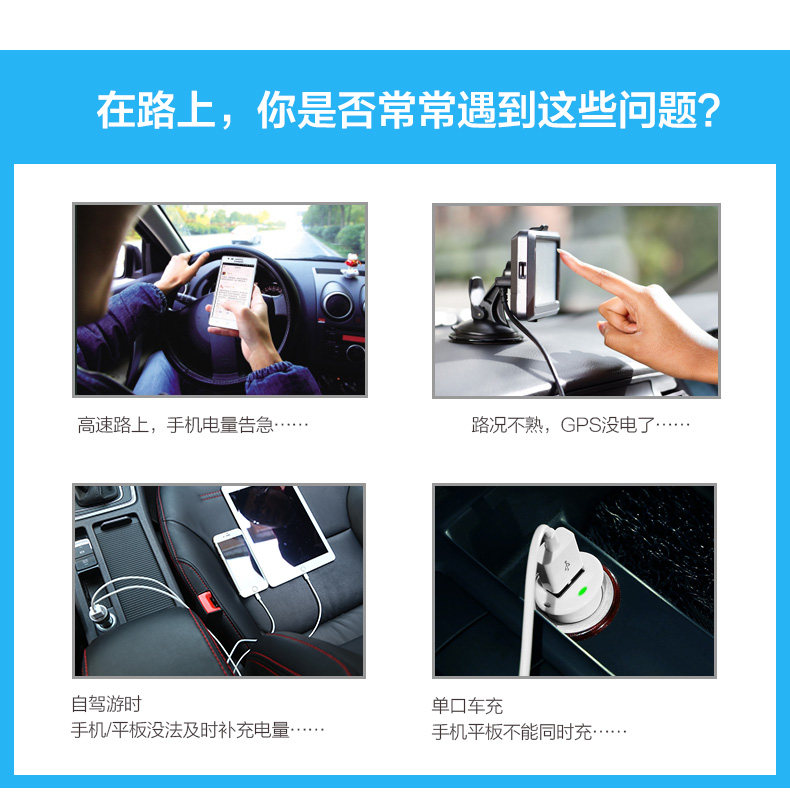 在路上，你是否常常遇到这些问题?

高速路上，手机电量告急……

路况不熟，GPS没电了……

自驾游时
手机/平板没法及时补充电量……

单口车充
手机平板不能同时充……