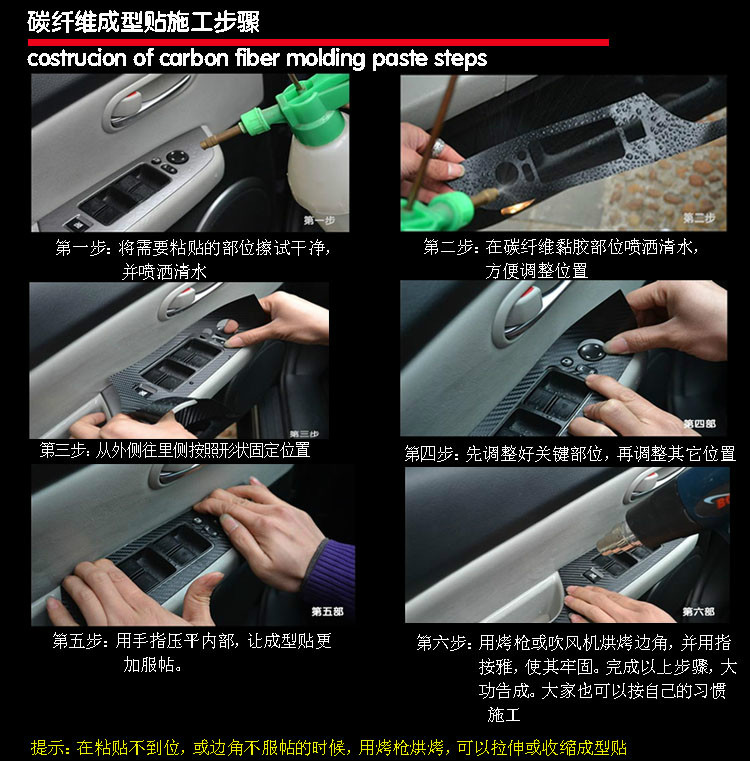 碳纤维成型贴施工步骤

costrucion of carbon fiber molding paste steps

第一步

第一步：将需要粘贴的部位擦试干净，并喷洒清水

第二步

第二步：在碳纤维黏胶部位喷洒清水，方便调整位置

第三步

第三步：从外侧往里侧按照形状固定位置

第四部

第四步：先调整好关键部位，再调整其它位置

第五部

第五步：用手指压平内部，让成型贴更加服帖。

第六部

第六步：用烤枪或吹风机烘烤边角，并用指按雅，使其牢固。完成以上步骤，大功告成。大家也可以按自己的习惯施工

提示：在粘贴不到位，或边角不服帖的时候，用烤枪烘烤，可以拉伸或收缩成型贴