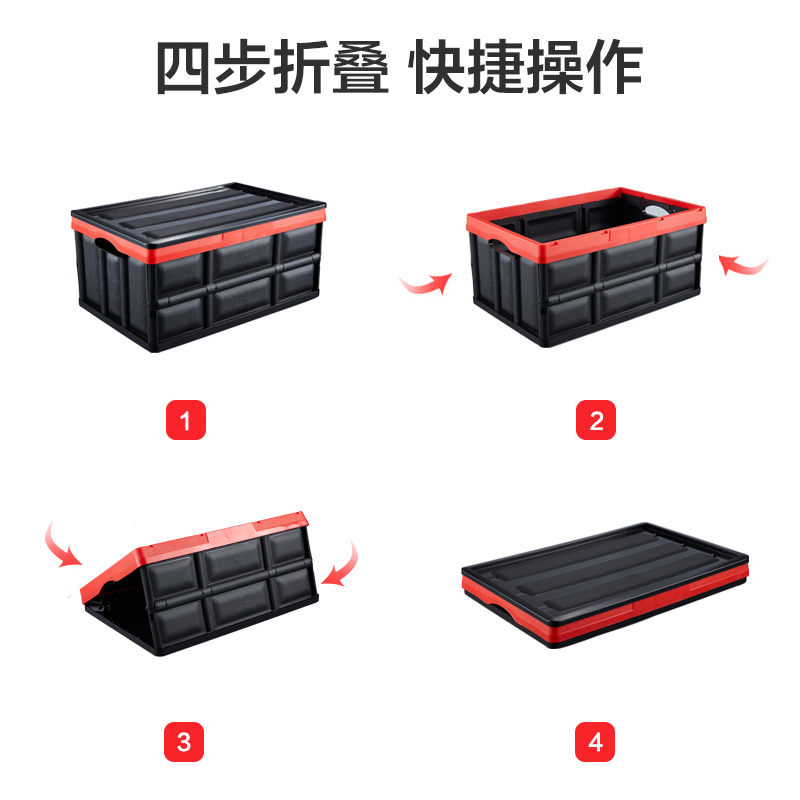 四步折叠 快捷操作

1

2

3

4